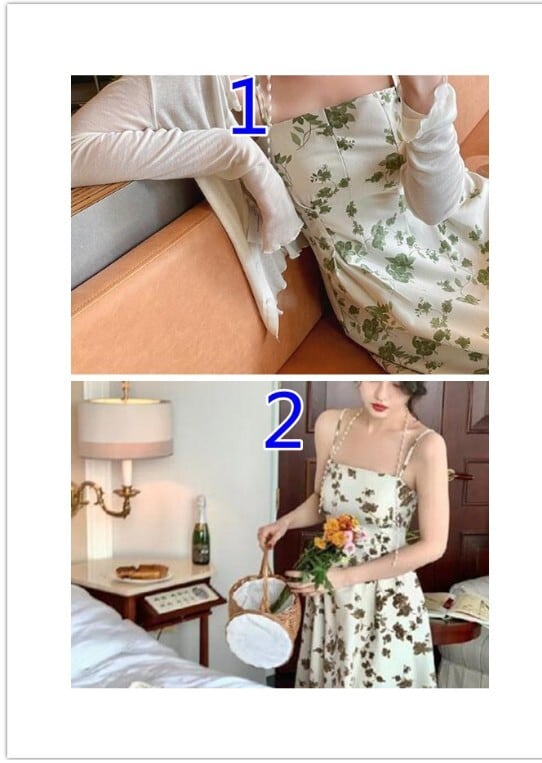 1

2