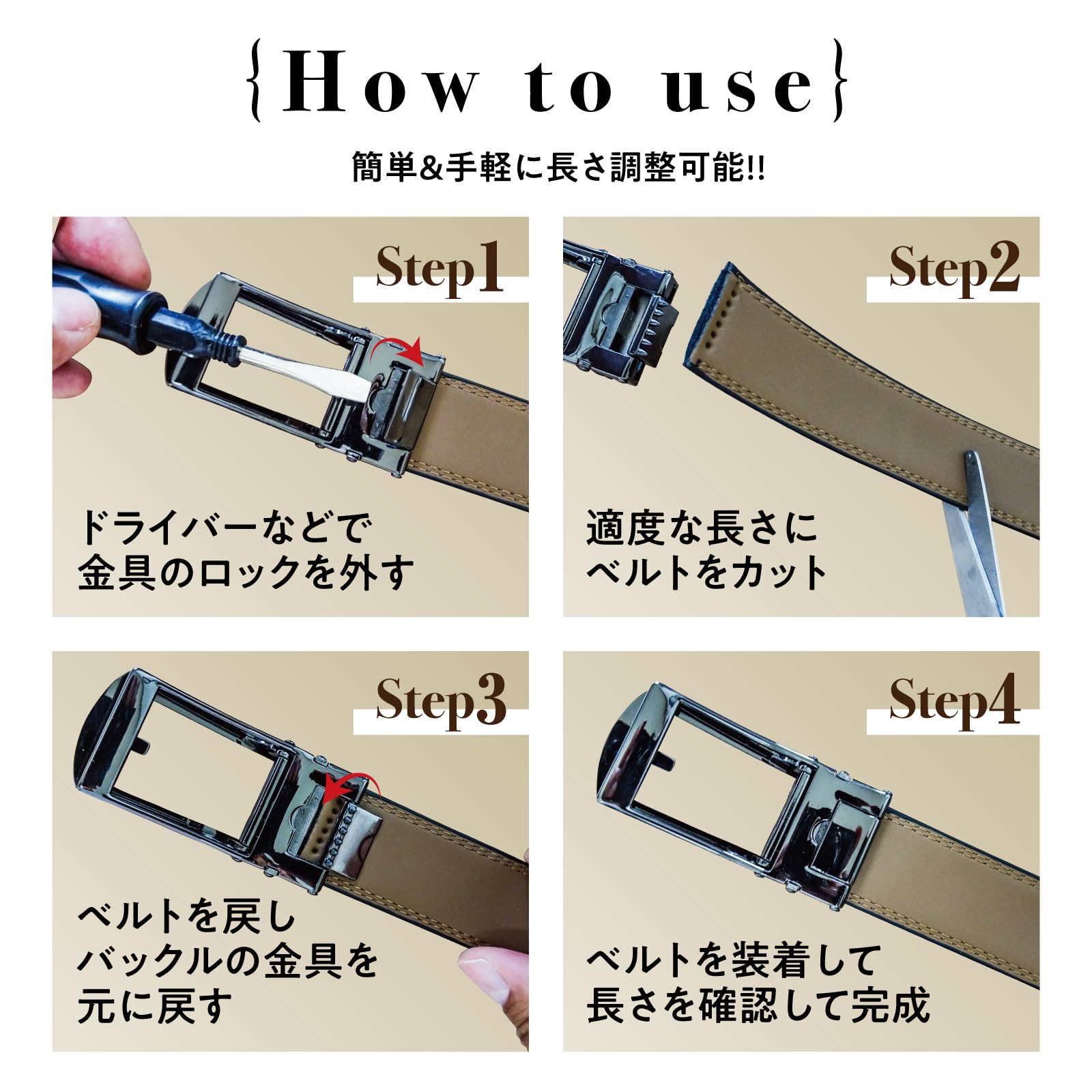 {How to use}

簡単&手軽に長さ調整可能!!

Step1

ドライバーなどで
金具のロックを外す

Step2

適度な長さに
ベルトをカット

Step3

ベルトを戻し
バックルの金具を
元に戻す

Step4

ベルトを装着して
長さを確認して完成