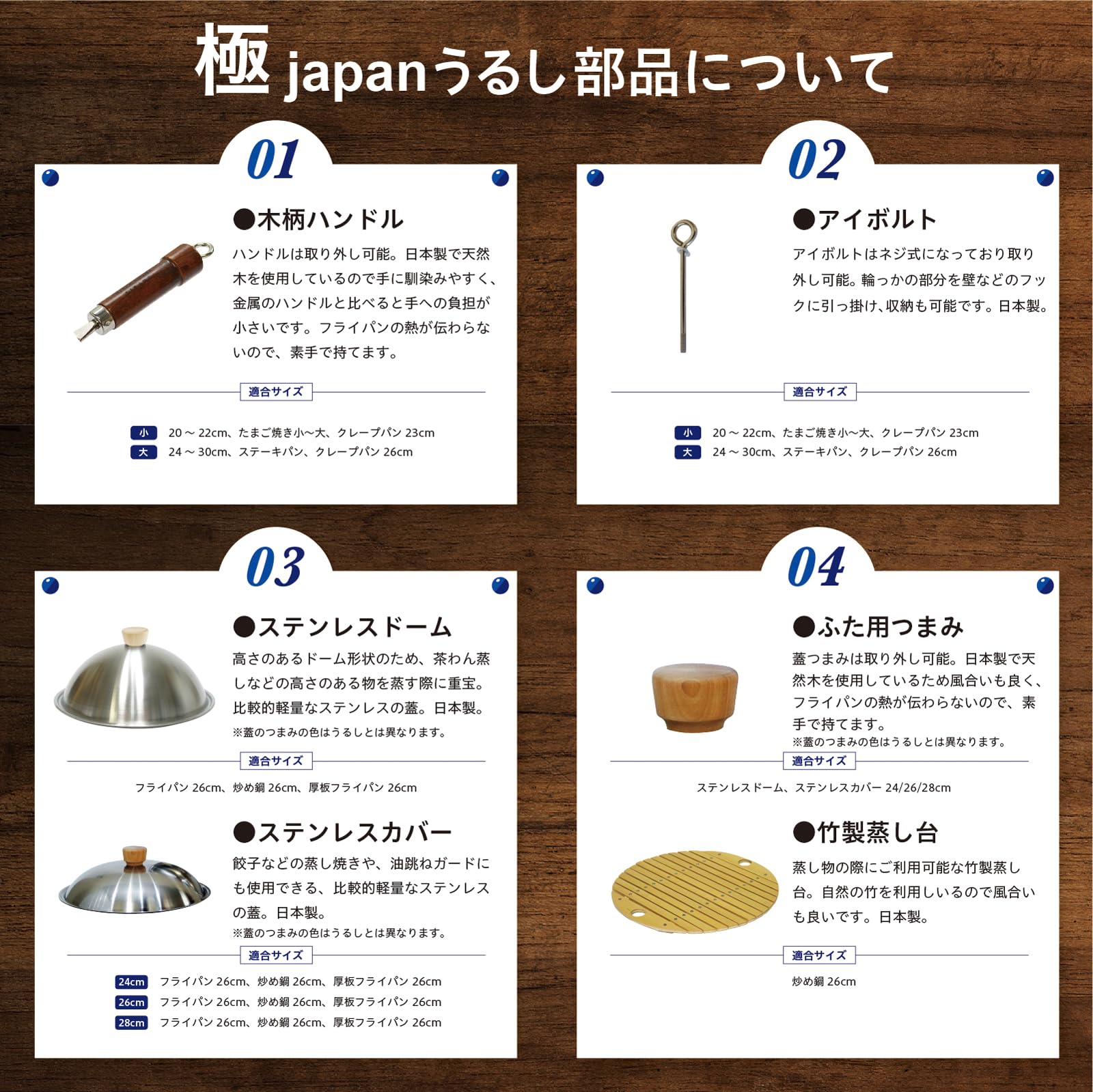 極 japanうるし部品について

01

●木柄ハンドル

ハンドルは取り外し可能。日本製で天然木を使用しているので手に馴染みやすく、金属のハンドルと比べると手への負担が小さいです。フライパンの熱が伝わらないので、素手で持てます。

適合サイズ

小 20～22cm、たまご焼き小～大、クレープパン 23cm
大 24～30cm、ステーキパン、クレープパン 26cm

02

●アイボルト

アイボルトはネジ式になっており取り外し可能。輪っかの部分を壁などのフックに引っ掛け、収納も可能です。日本製。

適合サイズ

小 20～22cm、たまご焼き小～大、クレープパン 23cm
大 24～30cm、ステーキパン、クレープパン 26cm

03

●ステンレスドーム

高さのあるドーム形状のため、茶わん蒸しなどの高さのある物を蒸す際に重宝。比較的軽量なステンレスの蓋。日本製。
※蓋のつまみの色はうるしとは異なります。

適合サイズ

フライパン 26cm、炒め鍋 26cm、厚板フライパン 26cm

●ステンレスカバー

餃子などの蒸し焼きや、油跳ねガードにも使用できる、比較的軽量なステンレスの蓋。日本製。
※蓋のつまみの色はうるしとは異なります。

適合サイズ

24cm フライパン 26cm、炒め鍋 26cm、厚板フライパン 26cm
26cm フライパン 26cm、炒め鍋 26cm、厚板フライパン 26cm
28cm フライパン 26cm、炒め鍋 26cm、厚板フライパン 26cm

04

●ふた用つまみ

蓋つまみは取り外し可能。日本製で天然木を使用しているため風合いも良く、フライパンの熱が伝わらないので、素手で持てます。
※蓋のつまみの色はうるしとは異なります。

適合サイズ

ステンレスドーム、ステンレスカバー 24/26/28cm

●竹製蒸し台

蒸し物の際にご利用可能な竹製蒸し台。自然の竹を利用しいるので風合いも良いです。日本製。

適合サイズ

炒め鍋 26cm