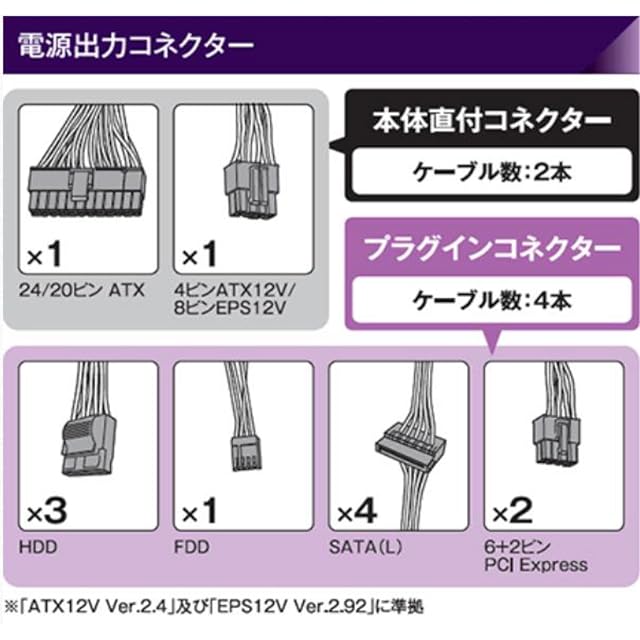 電源出力コネクター

×1
24/20ピン ATX

×1
4ピンATX12V/
8ピンEPS12V

本体直付コネクター
ケーブル数:2本

プラグインコネクター
ケーブル数:4本

×3
HDD

×1
FDD

×4
SATA(L)

×2
6+2ピン
PCI Express

※「ATX12V Ver.2.4」及び「EPS12V Ver.2.92」に準拠