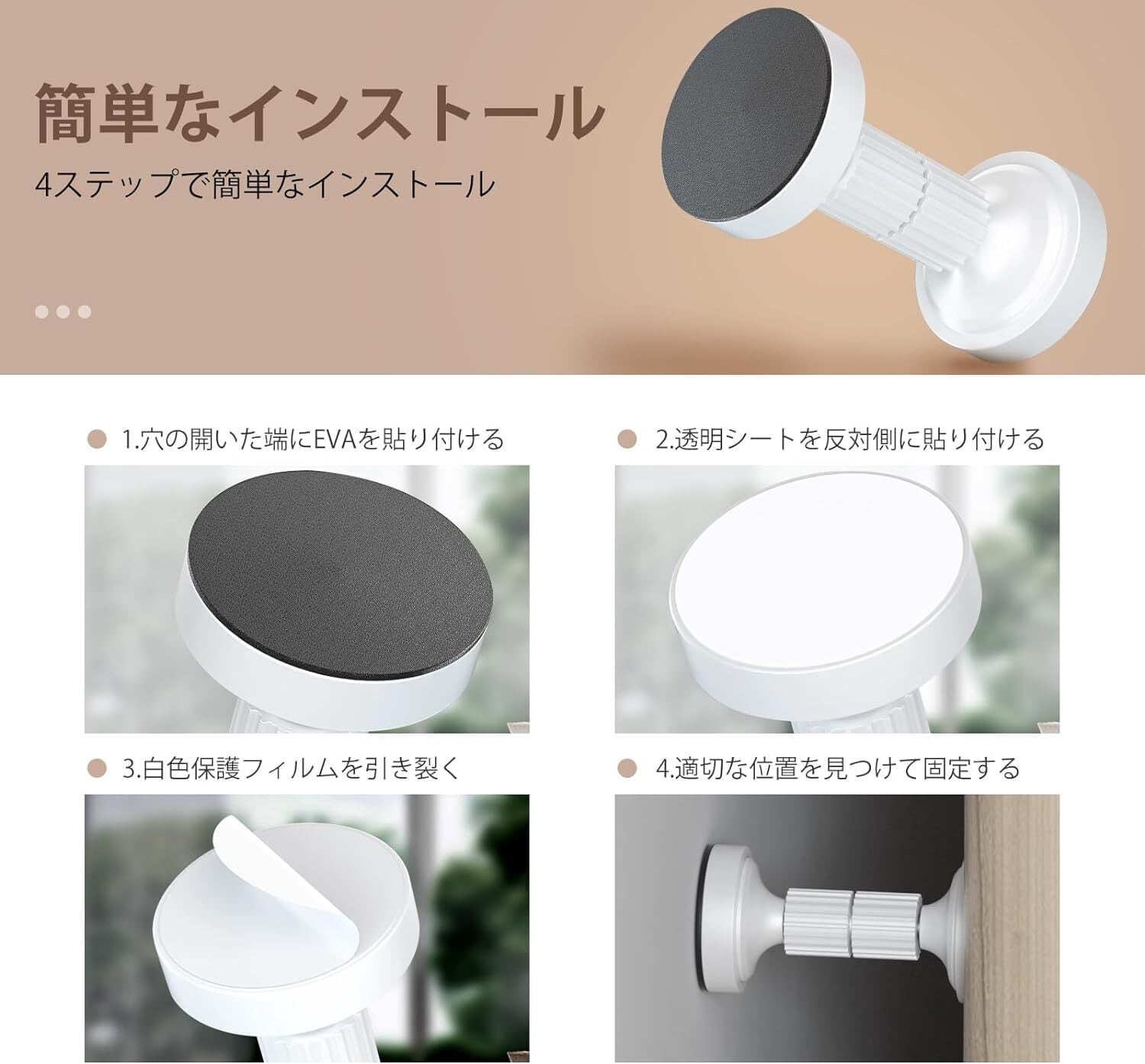 簡単なインストール

4ステップで簡単なインストール

1.穴の開いた端にEVAを貼り付ける

2.透明シートを反対側に貼り付ける

3.白色保護フィルムを引き裂く

4.適切な位置を見つけて固定する