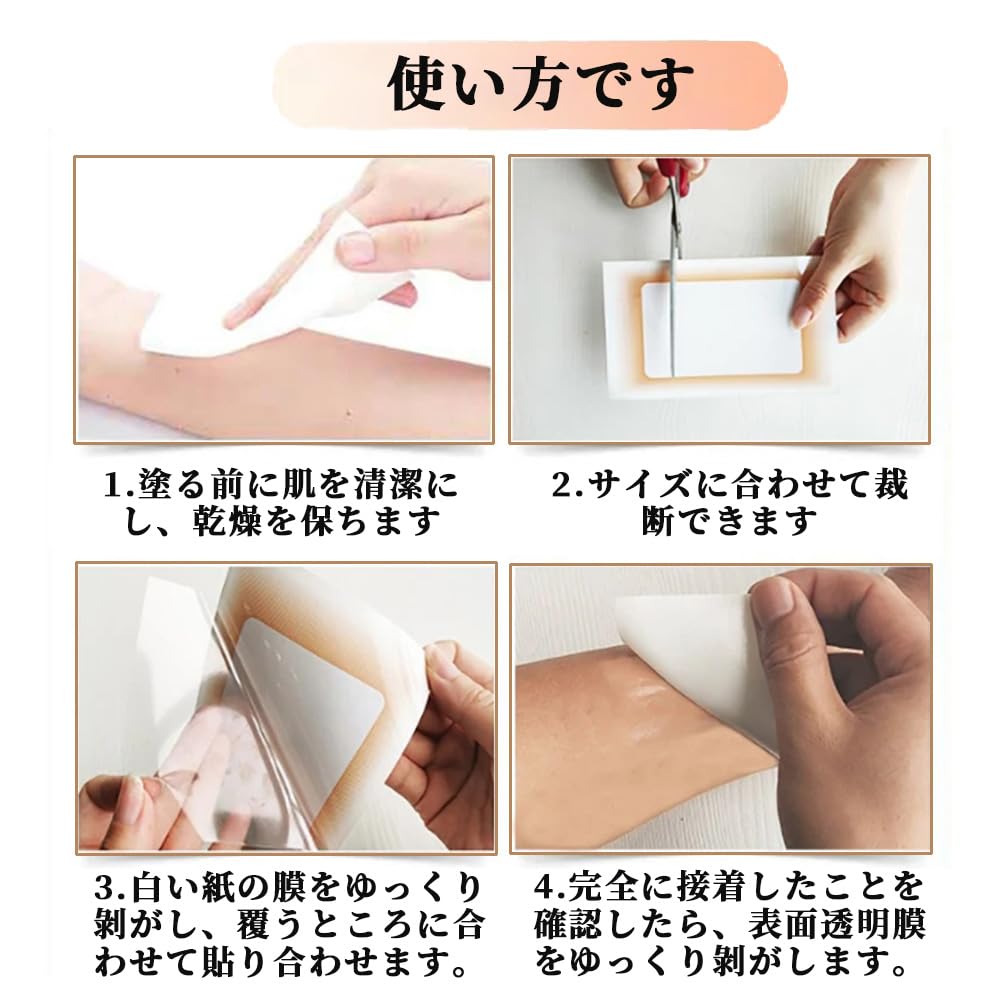 使い方です

1.塗る前に肌を清潔にし、乾燥を保ちます

2.サイズに合わせて裁断できます

3.白い紙の膜をゆっくり剥がし、覆うところに合わせて貼り合わせます。

4.完全に接着したことを確認したら、表面透明膜をゆっくり剥がします。