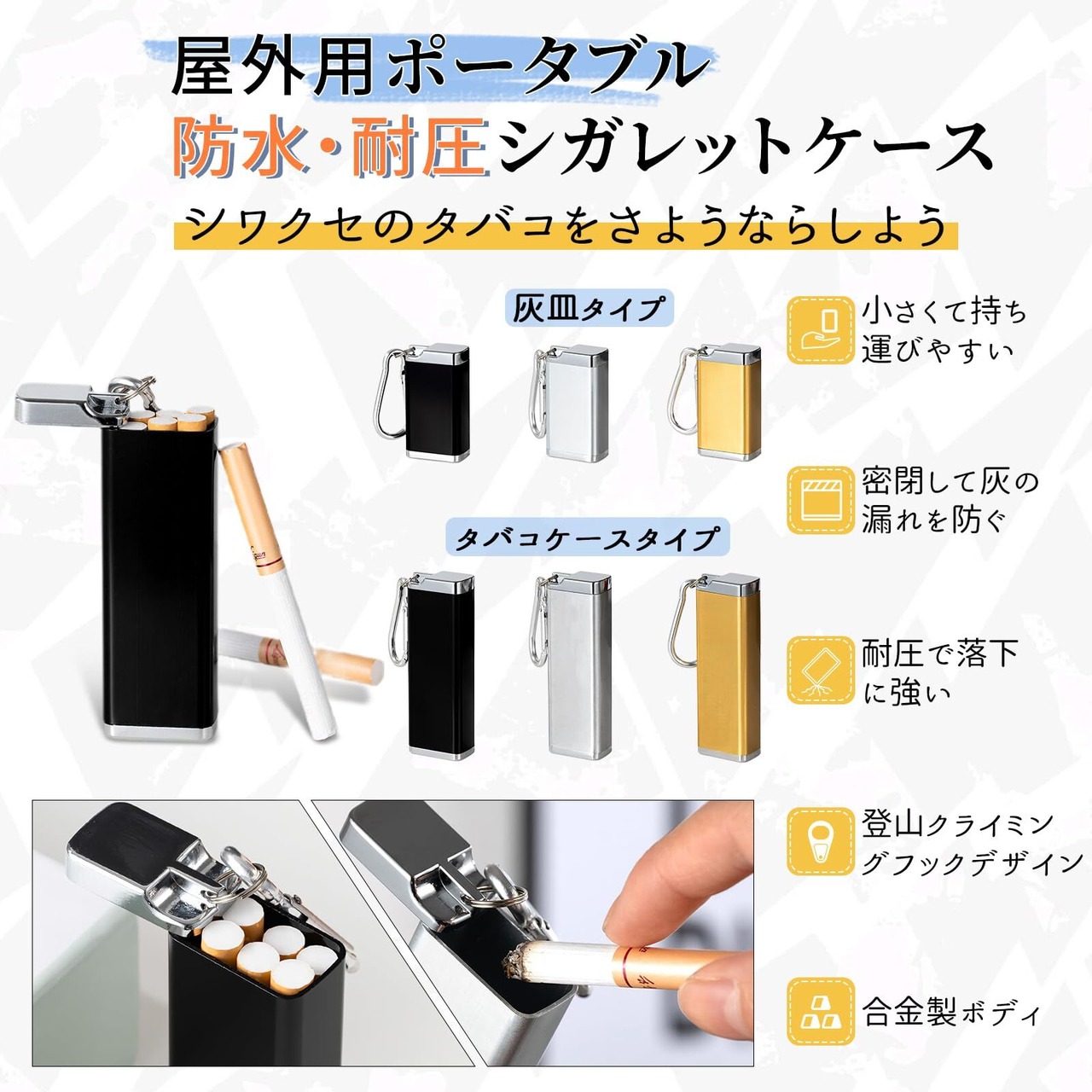 屋外用ポータブル
防水・耐圧シガレットケース
シワクセのタバコをさようならしよう

灰皿タイプ

タバコケースタイプ

小さくて持ち運びやすい

密閉して灰の漏れを防ぐ

耐圧で落下に強い

登山クライミングフックデザイン

合金製ボディ