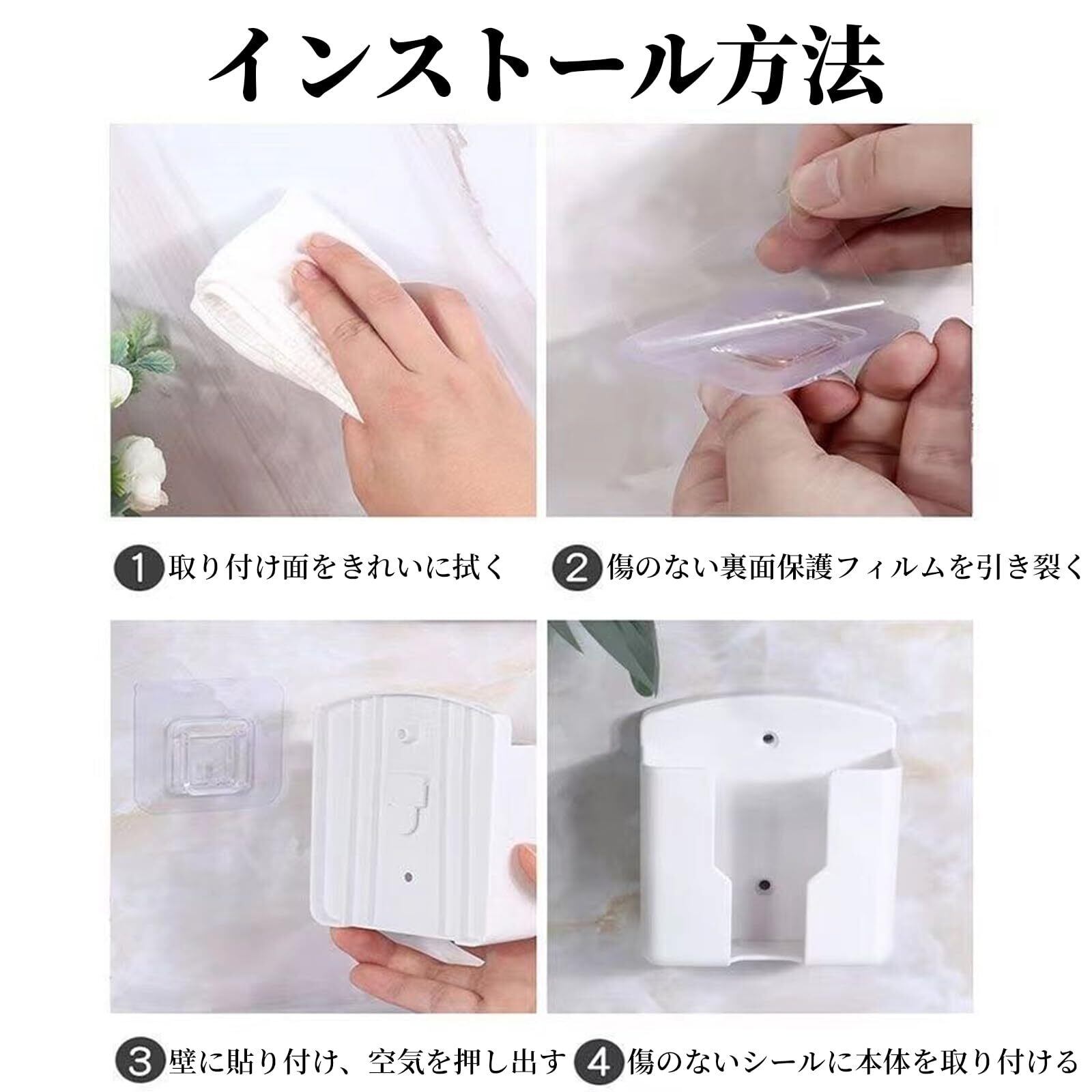 インストール方法

1 取り付け面をきれいに拭く

2 傷のない裏面保護フィルムを引き裂く

3 壁に貼り付け、空気を押し出す

4 傷のないシールに本体を取り付ける