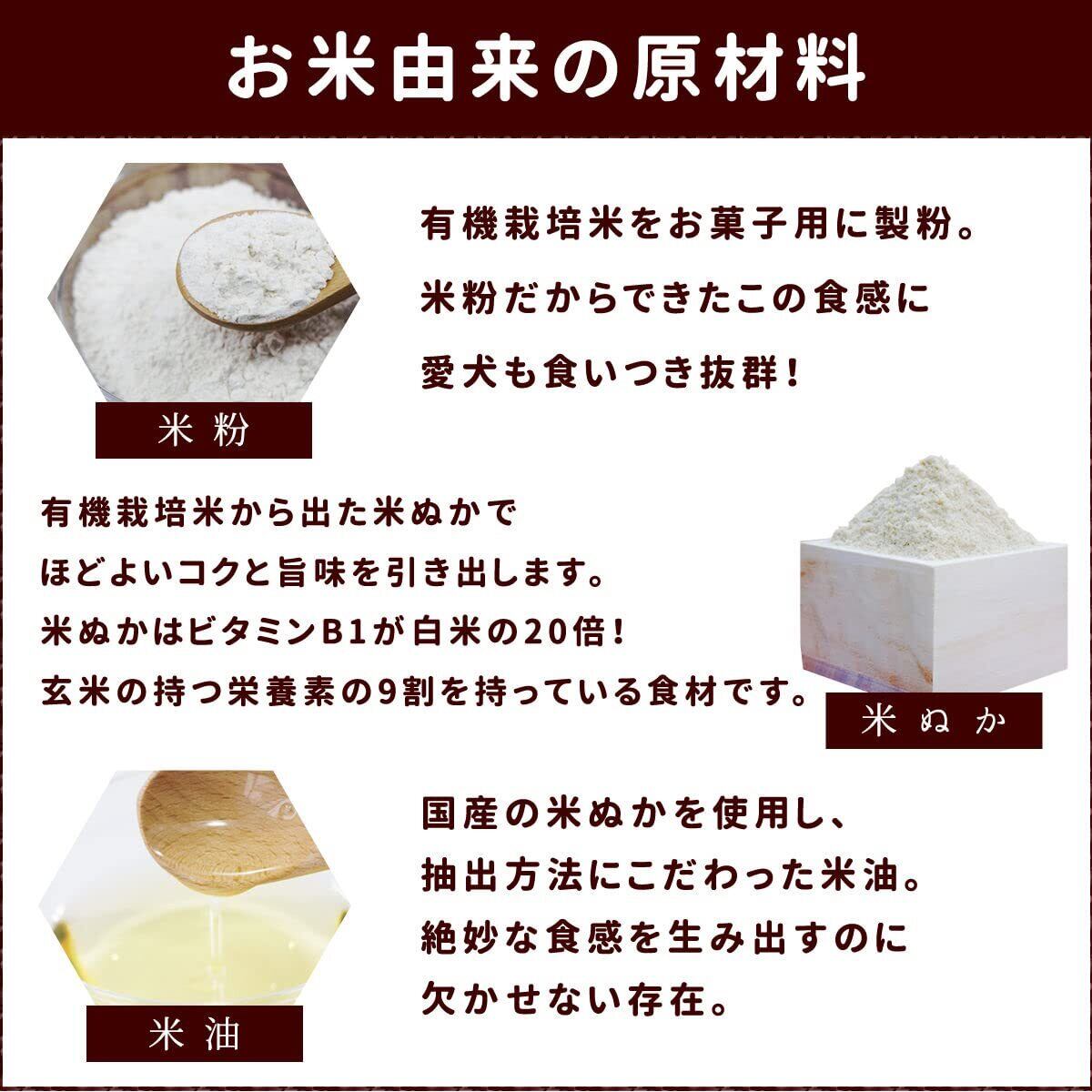 お米由来の原材料

有機栽培米をお菓子用に製粉。
米粉だからできたこの食感に
愛犬も食いつき抜群！

米粉

有機栽培米から出た米ぬかで
ほどよいコクと旨味を引き出します。
米ぬかはビタミンB1が白米の20倍！
玄米の持つ栄養素の9割を持っている食材です。

米ぬか

国産の米ぬかを使用し、
抽出方法にこだわった米油。
絶妙な食感を生み出すのに
欠かせない存在。

米油