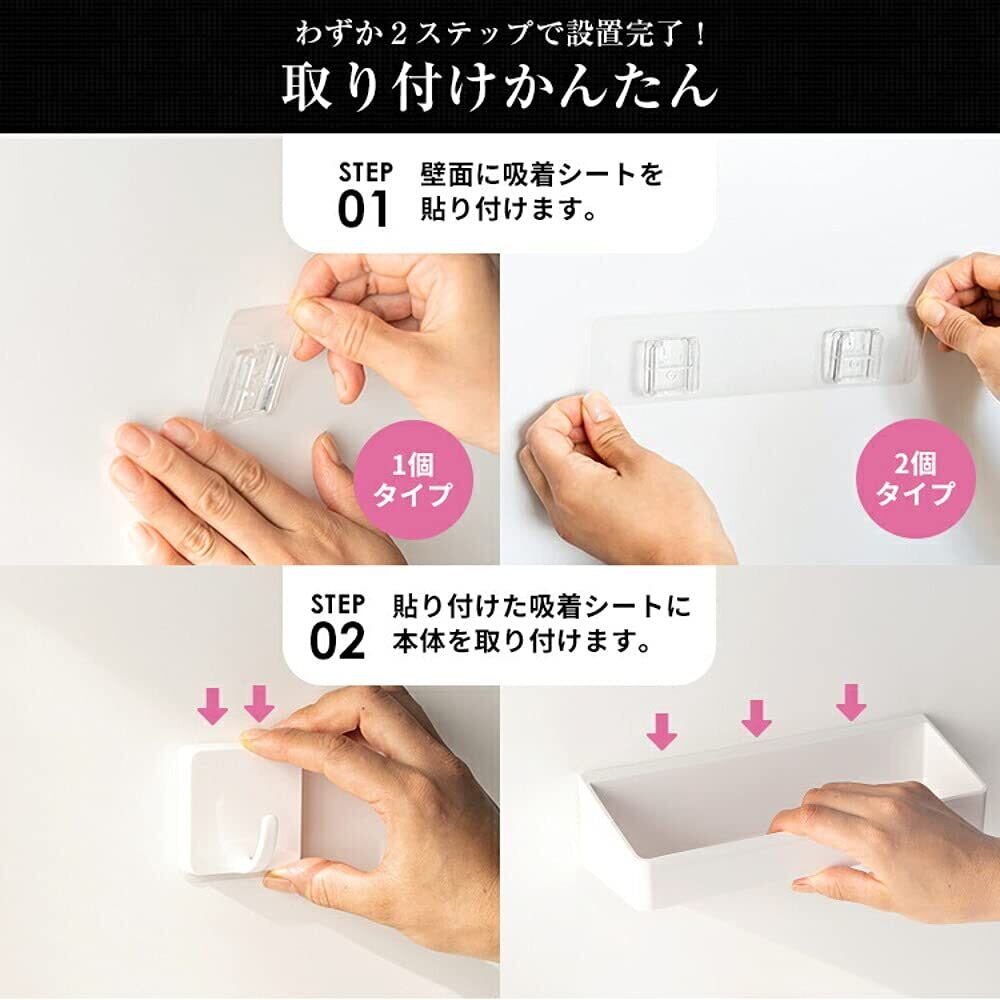 わずか2ステップで設置完了！
取り付けかんたん

STEP 01 壁面に吸着シートを貼り付けます。

1個タイプ

2個タイプ

STEP 02 貼り付けた吸着シートに本体を取り付けます。