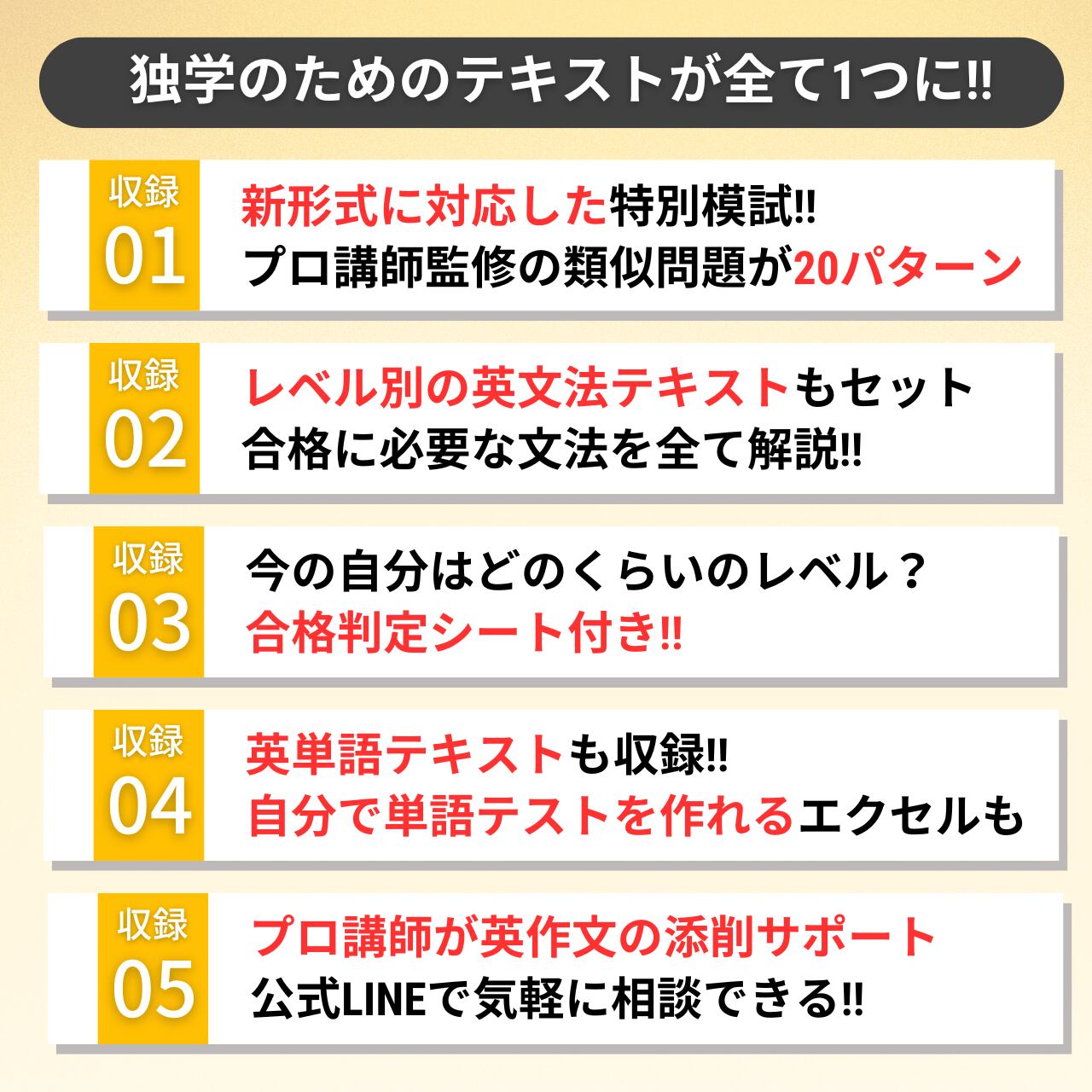 独学のためのテキストが全て1つに!!

収録
01
新形式に対応した特別模試!!
プロ講師監修の類似問題が20パターン

収録
02
レベル別の英文法テキストもセット
合格に必要な文法を全て解説!!

収録
03
今の自分はどのくらいのレベル？
合格判定シート付き!!

収録
04
英単語テキストも収録!!
自分で単語テストを作れるエクセルも

収録
05
プロ講師が英作文の添削サポート
公式LINEで気軽に相談できる!!