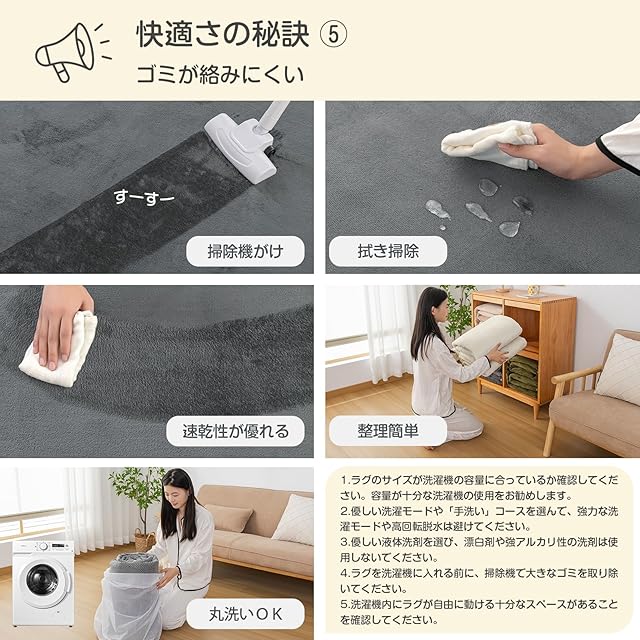 快適さの秘訣 ⑤
ゴミが絡みにくい

すーすー

掃除機がけ

拭き掃除

速乾性が優れる

整理簡単

丸洗いＯＫ

1.ラグのサイズが洗濯機の容量に合っているか確認してください。容量が十分な洗濯機の使用をお勧めします。
2.優しい洗濯モードや「手洗い」コースを選んで、強力な洗濯モードや高回転脱水は避けてください。
3.優しい液体洗剤を選び、漂白剤や強アルカリ性の洗剤は使用しないでください。
4.ラグを洗濯機に入れる前に、掃除機で大きなゴミを取り除いてください。
5.洗濯機内にラグが自由に動ける十分なスペースがあることを確認してください。