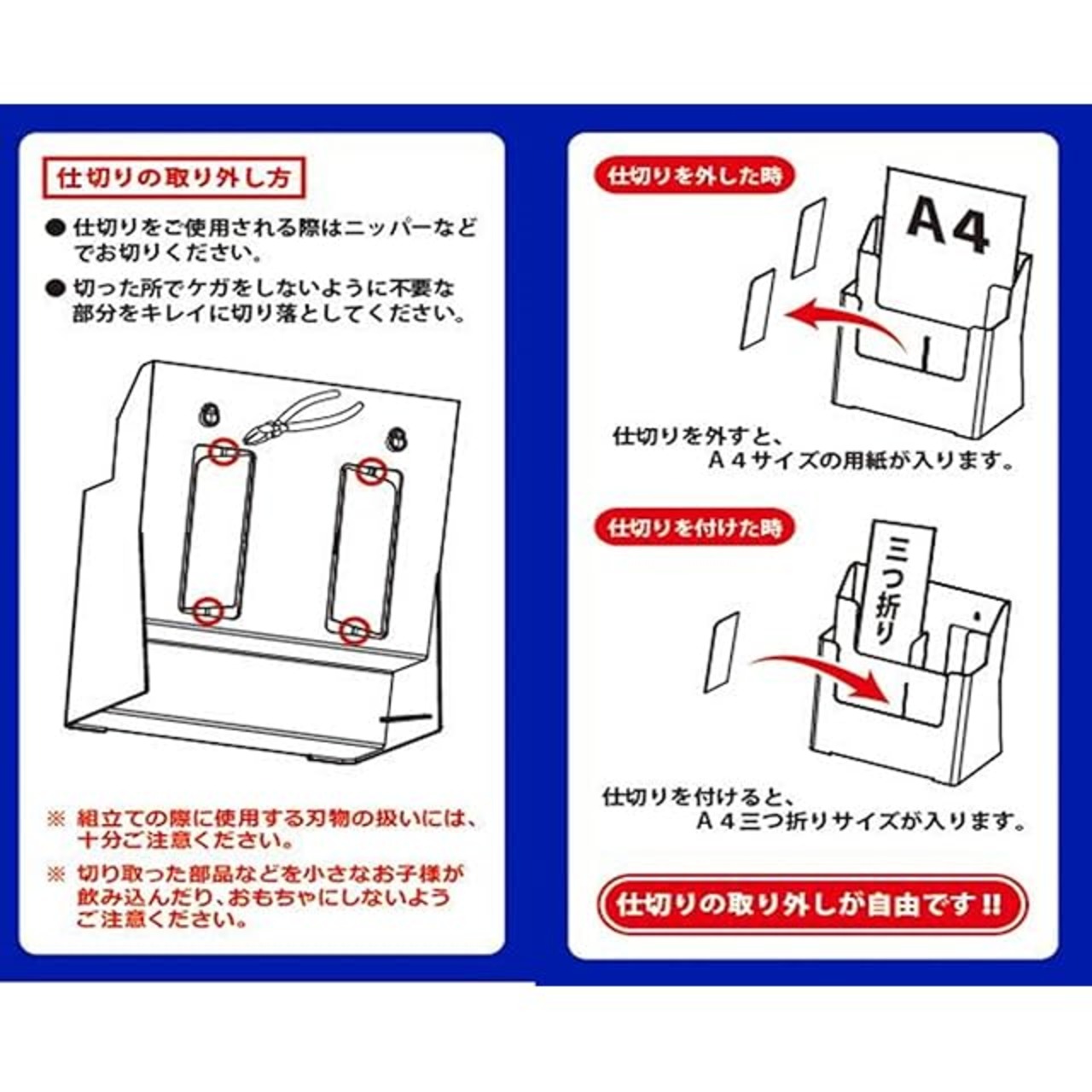 仕切りの取り外し方

● 仕切りをご使用される際はニッパーなどでお切りください。

● 切った所でケガをしないように不要な部分をキレイに切り落としてください。

※ 組立ての際に使用する刃物の扱いには、十分ご注意ください。

※ 切り取った部品などを小さなお子様が飲み込んだり、おもちゃにしないようご注意ください。

仕切りを外した時

A4

仕切りを外すと、A４サイズの用紙が入ります。

仕切りを付けた時

三つ折り

仕切りを付けると、A４三つ折りサイズが入ります。

仕切りの取り外しが自由です!!