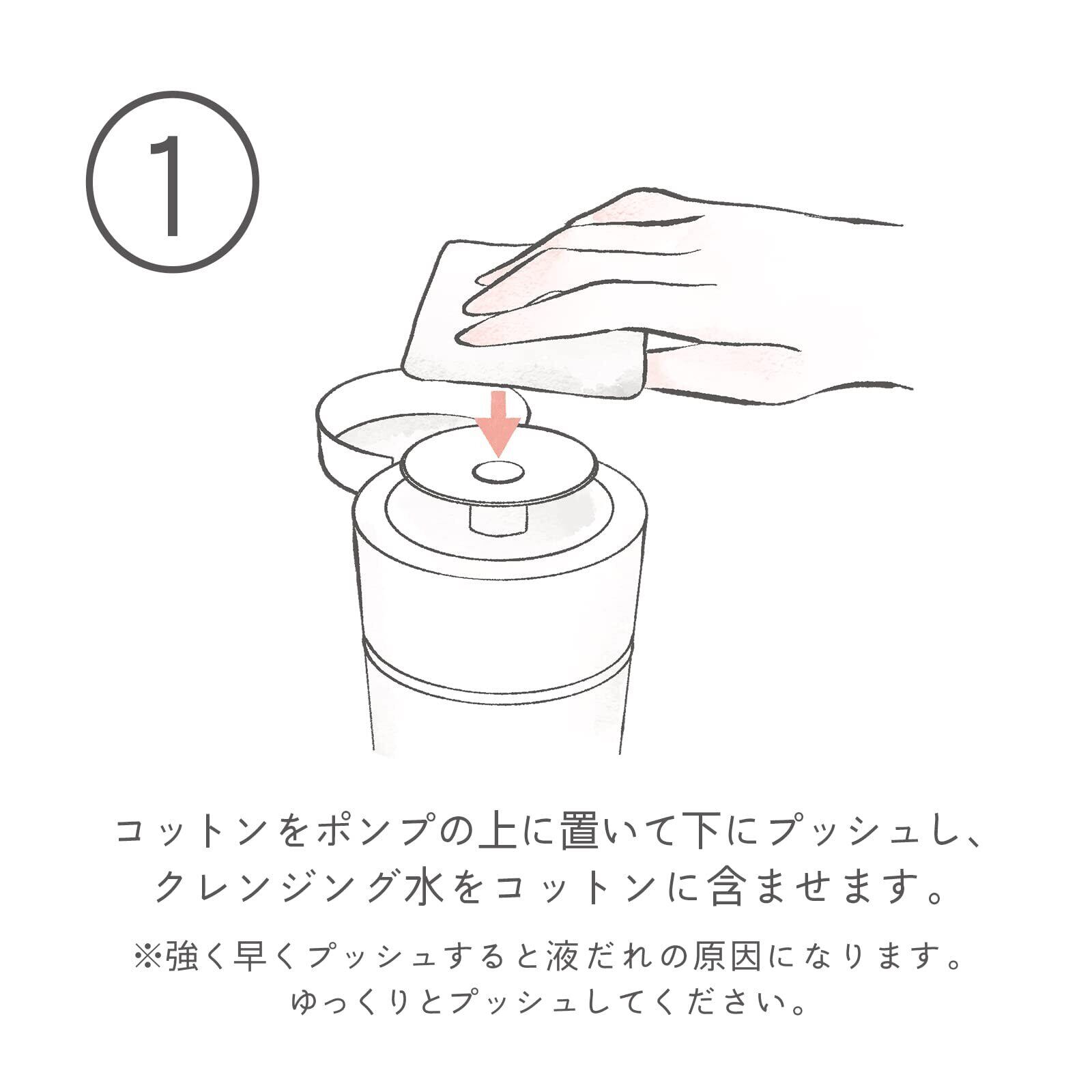 ①

コットンをポンプの上に置いて下にプッシュし、クレンジング水をコットンに含ませます。

※強く早くプッシュすると液だれの原因になります。ゆっくりとプッシュしてください。