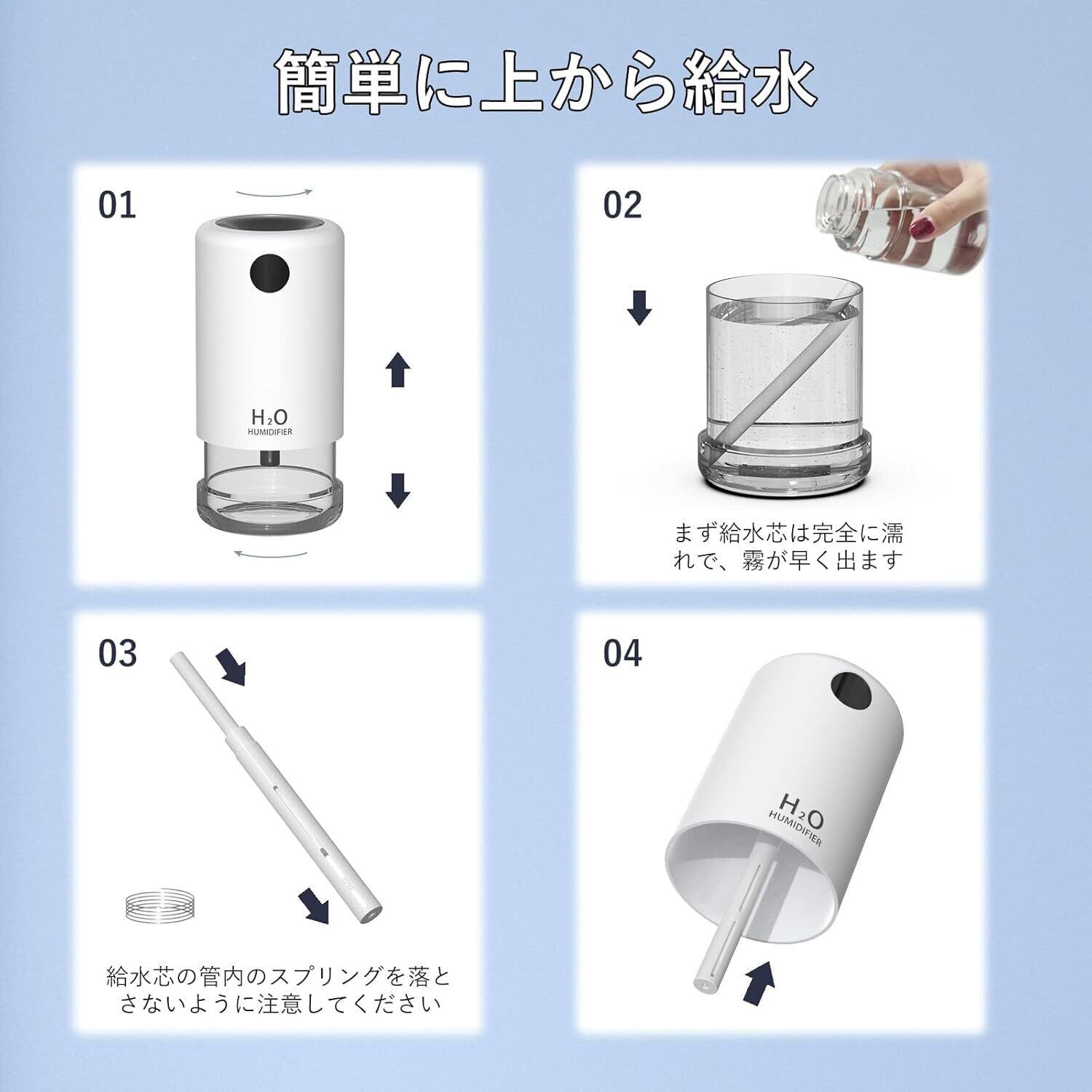 簡単に上から給水

01

$H_2O$
HUMIDIFIER

02

まず給水芯は完全に濡れで、霧が早く出ます

03

給水芯の管内のスプリングを落とさないように注意してください

04

$H_2O$
HUMIDIFIER