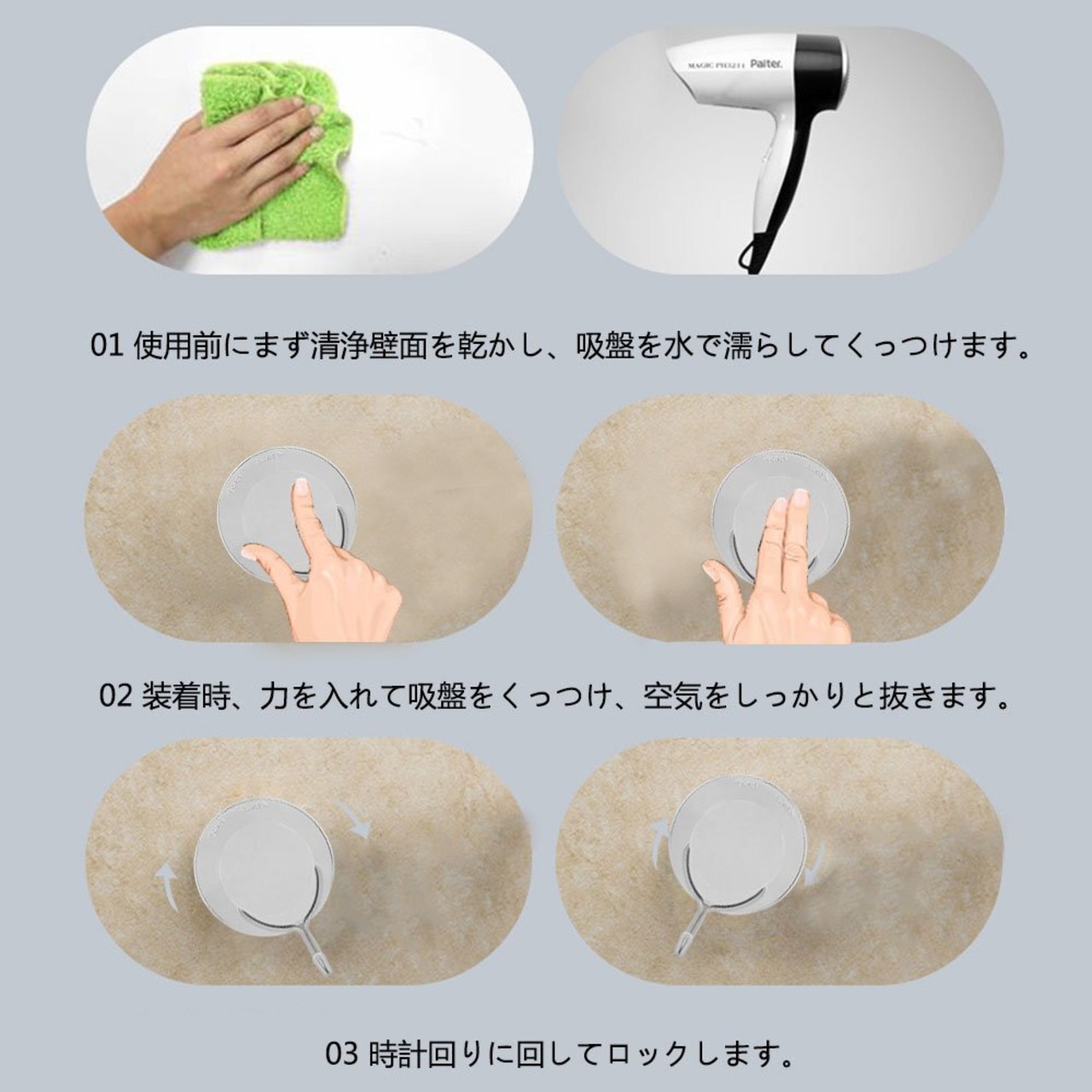 MAGIC PH3211 Paiter.

01 使用前にまず清浄壁面を乾かし、吸盤を水で濡らしてくっつけます。

02 装着時、力を入れて吸盤をくっつけ、空気をしっかりと抜きます。

03 時計回りに回してロックします。