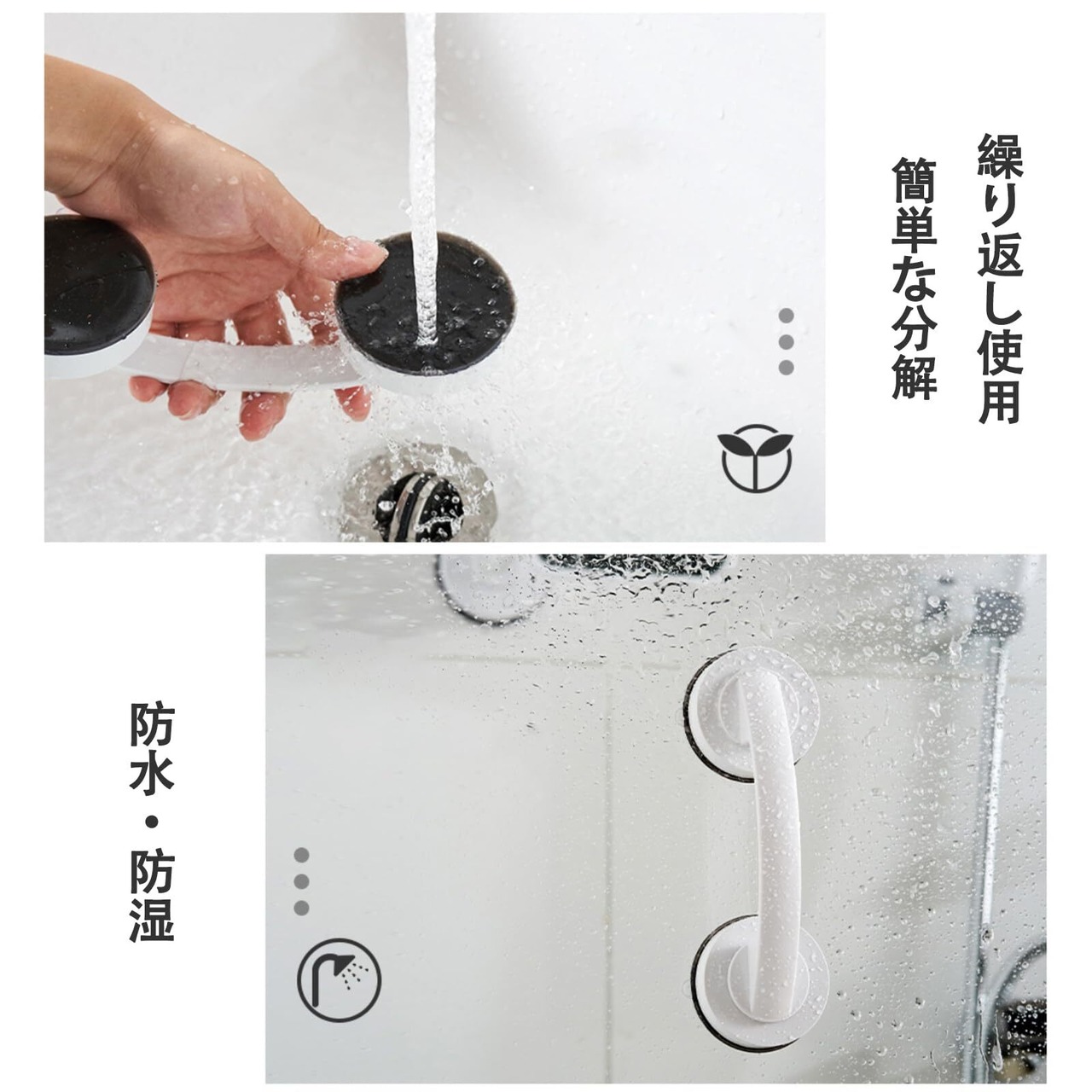 繰り返し使用
簡単な分解

防水・防湿