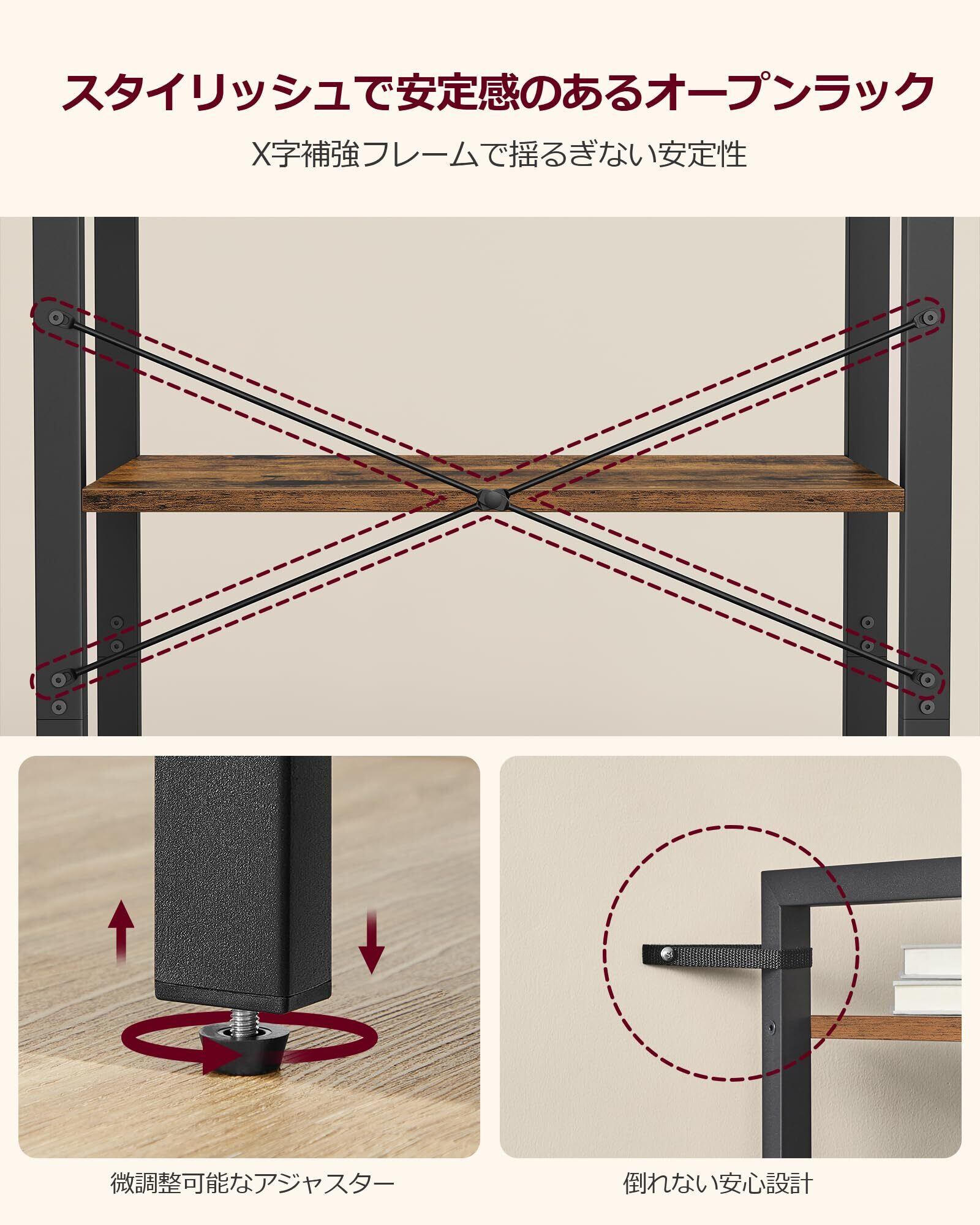 スタイリッシュで安定感のあるオープンラック

X字補強フレームで揺るぎない安定性

微調整可能なアジャスター

倒れない安心設計