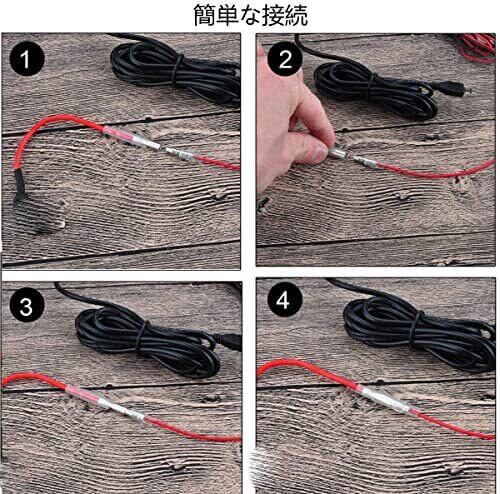 簡単な接続

1

2

3

4