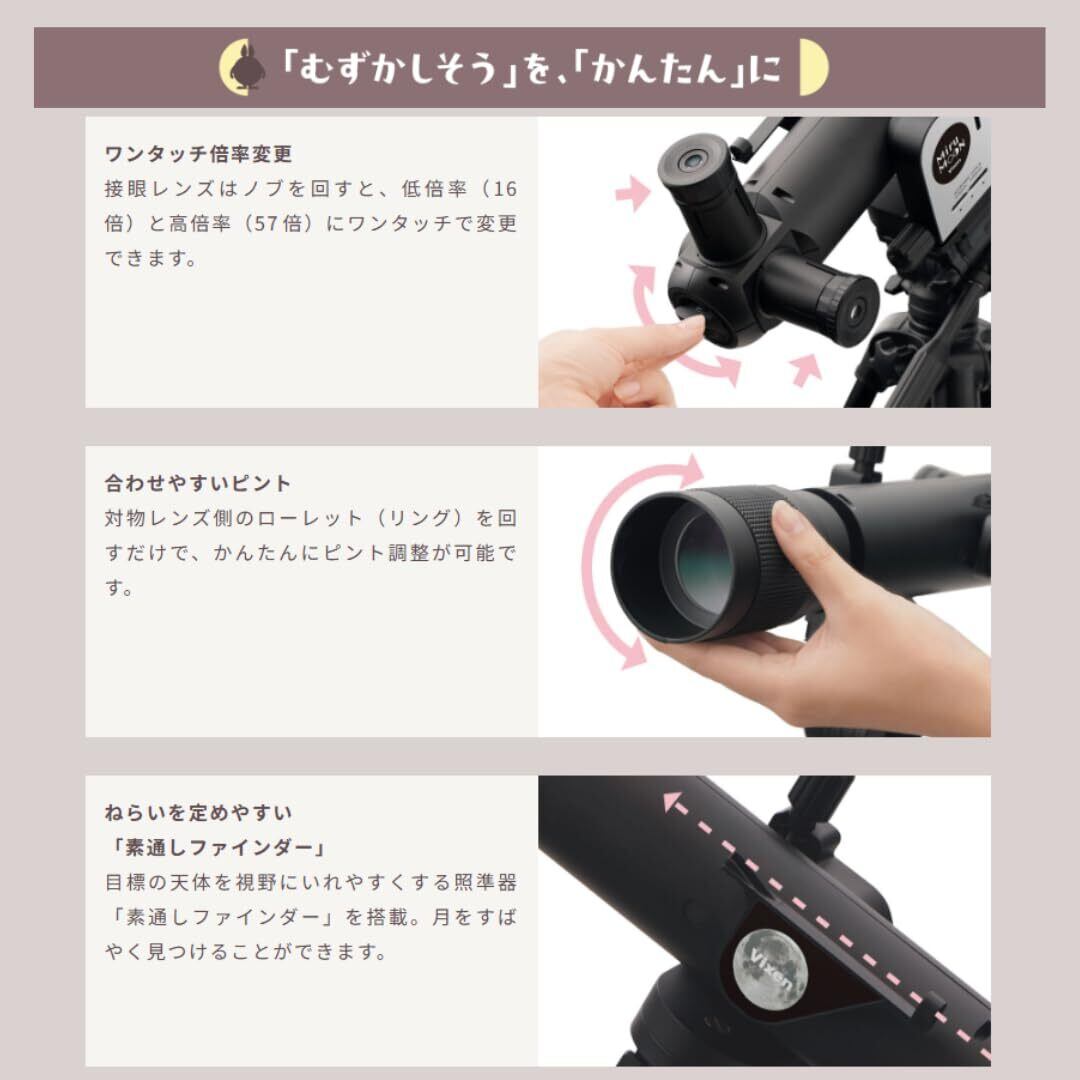 「むずかしそう」を、「かんたん」に

ワンタッチ倍率変更
接眼レンズはノブを回すと、低倍率（16倍）と高倍率（57倍）にワンタッチで変更できます。

合わせやすいピント
対物レンズ側のローレット（リング）を回すだけで、かんたんにピント調整が可能です。

ねらいを定めやすい
「素通しファインダー」
目標の天体を視野にいれやすくする照準器「素通しファインダー」を搭載。月をすばやく見つけることができます。

Vixen