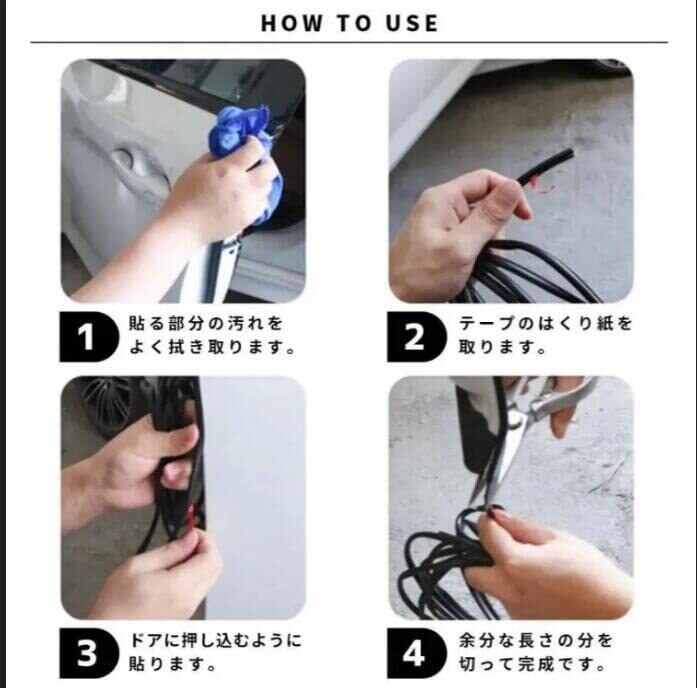 HOW TO USE

1 貼る部分の汚れをよく拭き取ります。

2 テープのはくり紙を取ります。

3 ドアに押し込むように貼ります。

4 余分な長さの分を切って完成です。