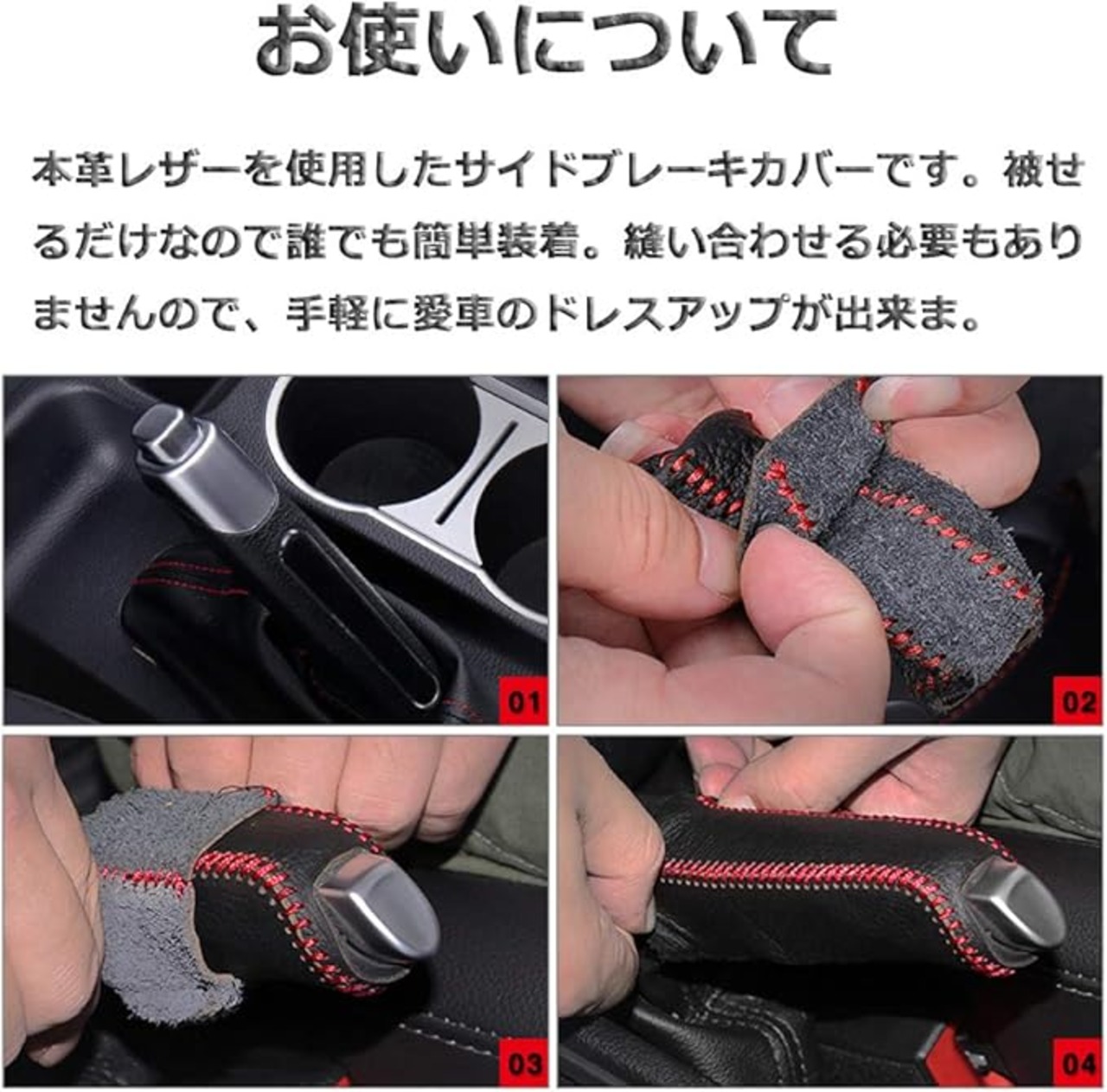 お使いについて

本革レザーを使用したサイドブレーキカバーです。被せるだけなので誰でも簡単装着。縫い合わせる必要もありませんので、手軽に愛車のドレスアップが出来ま。

01

02

03

04