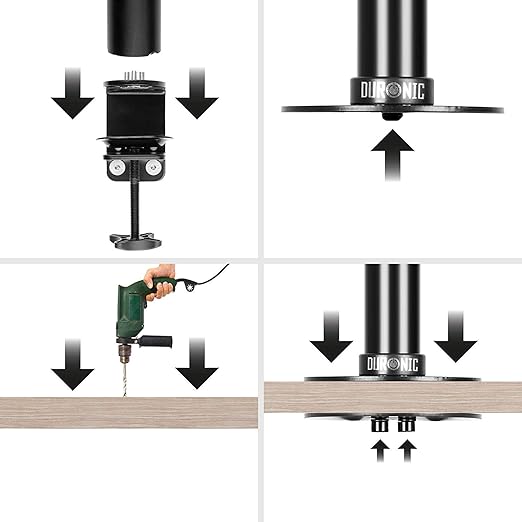 DURONIC

DURONIC