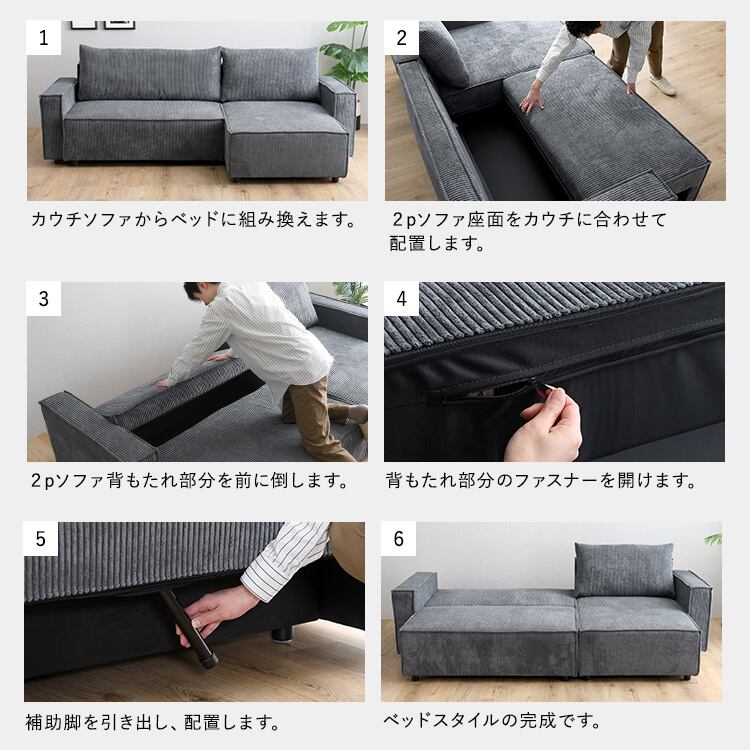 1

カウチソファからベッドに組み換えます。

2

2pソファ座面をカウチに合わせて配置します。

3

2pソファ背もたれ部分を前に倒します。

4

背もたれ部分のファスナーを開けます。

5

補助脚を引き出し、配置します。

6

ベッドスタイルの完成です。