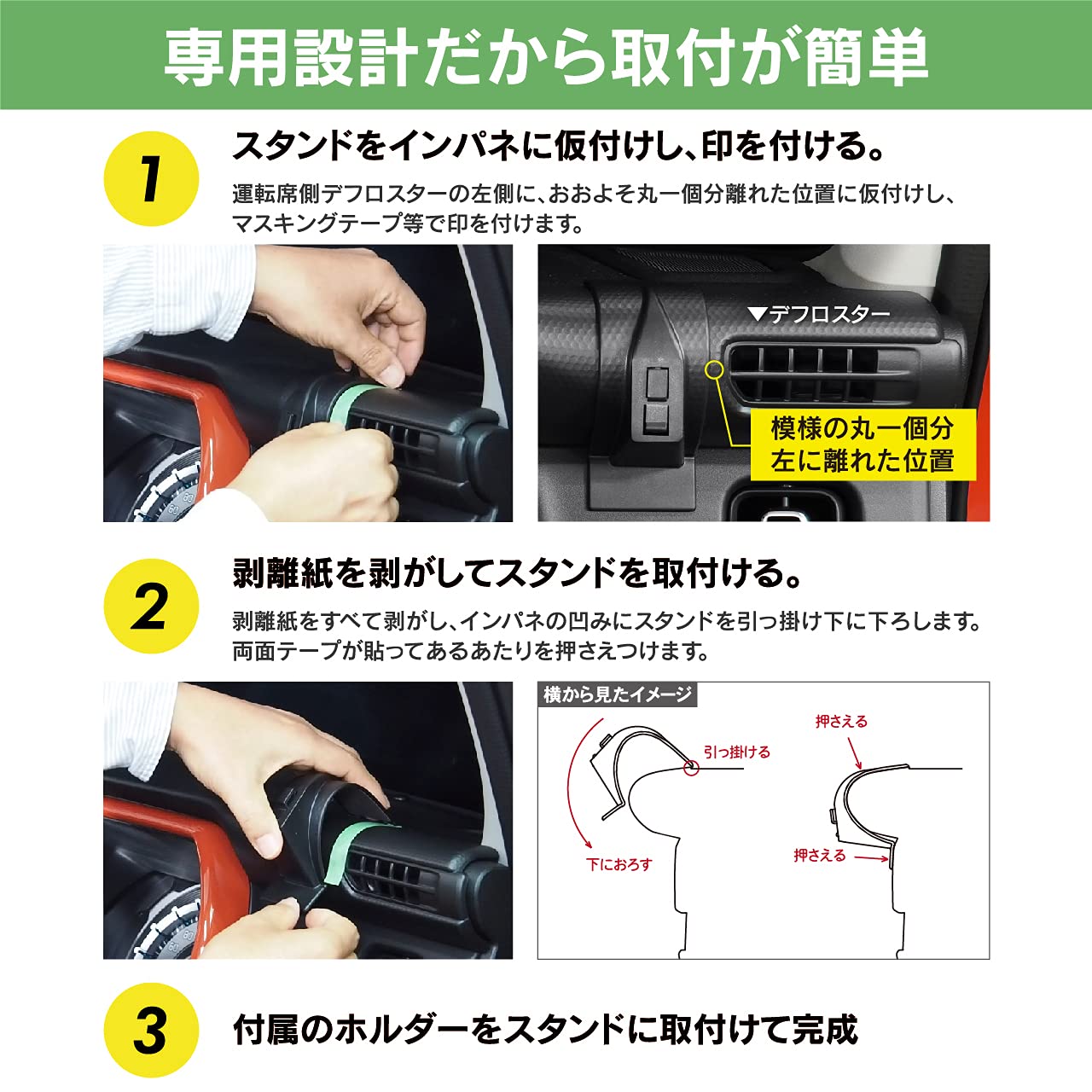 専用設計だから取付が簡単

1

スタンドをインパネに仮付けし、印を付ける。

運転席側デフロスターの左側に、おおよそ丸一個分離れた位置に仮付けし、マスキングテープ等で印を付けます。

▼デフロスター

模様の丸一個分
左に離れた位置

2

剥離紙を剥がしてスタンドを取付ける。

剥離紙をすべて剥がし、インパネの凹みにスタンドを引っ掛け下に下ろします。両面テープが貼ってあるあたりを押さえつけます。

横から見たイメージ

引っ掛ける

下におろす

押さえる

押さえる

3

付属のホルダーをスタンドに取付けて完成