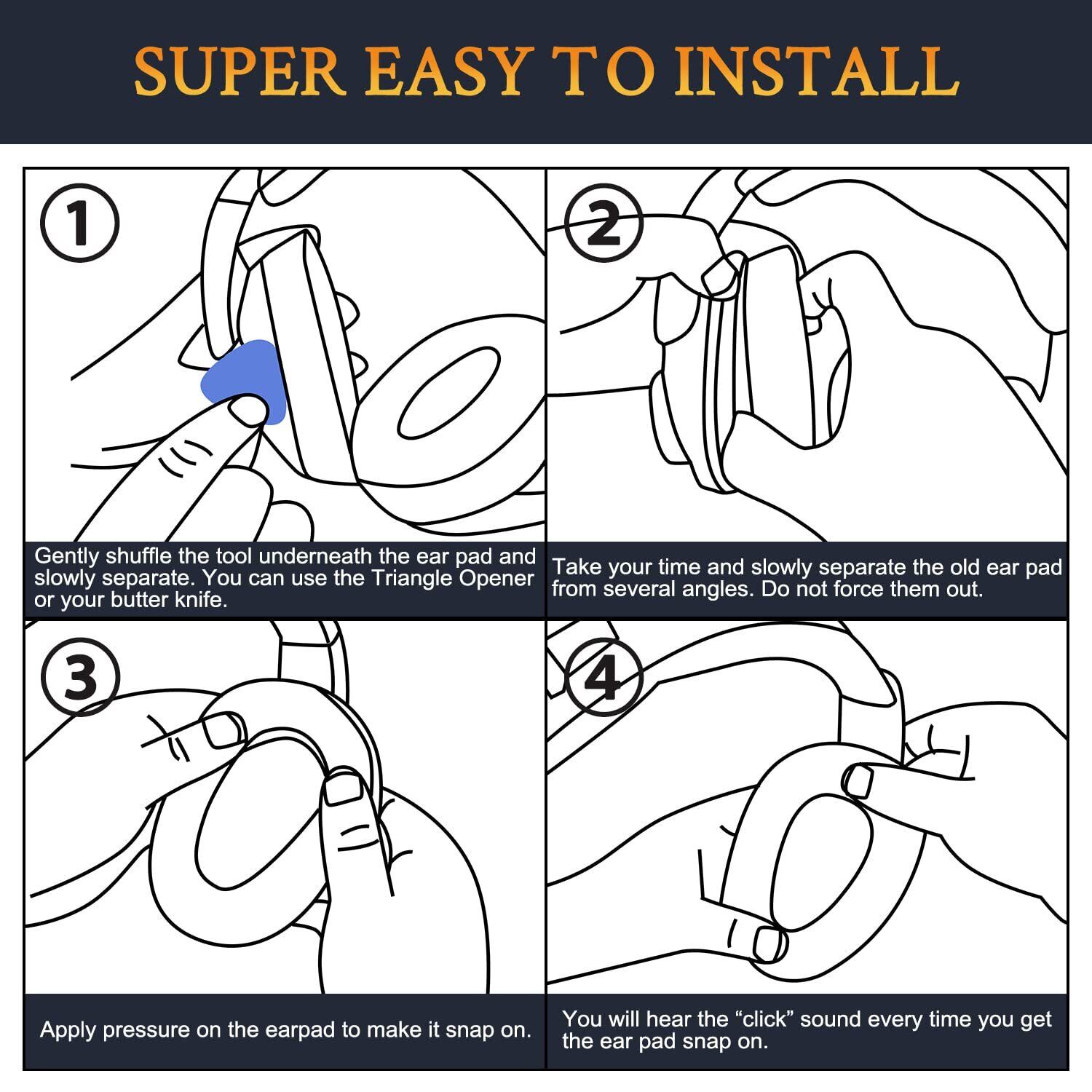 SUPER EASY TO INSTALL

1

Gently shuffle the tool underneath the ear pad and slowly separate. You can use the Triangle Opener or your butter knife.

2

Take your time and slowly separate the old ear pad from several angles. Do not force them out.

3

Apply pressure on the earpad to make it snap on.

4

You will hear the “click” sound every time you get the ear pad snap on.