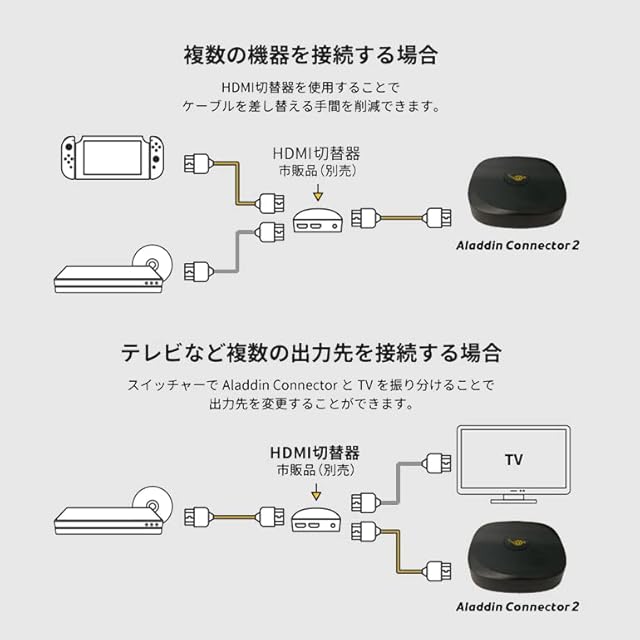 複数の機器を接続する場合

HDMI切替器を使用することで
ケーブルを差し替える手間を削減できます。

HDMI切替器
市販品（別売）

Aladdin Connector 2

テレビなど複数の出力先を接続する場合

スイッチャーで Aladdin Connector と TV を振り分けることで
出力先を変更することができます。

HDMI切替器
市販品（別売）

TV

Aladdin Connector 2