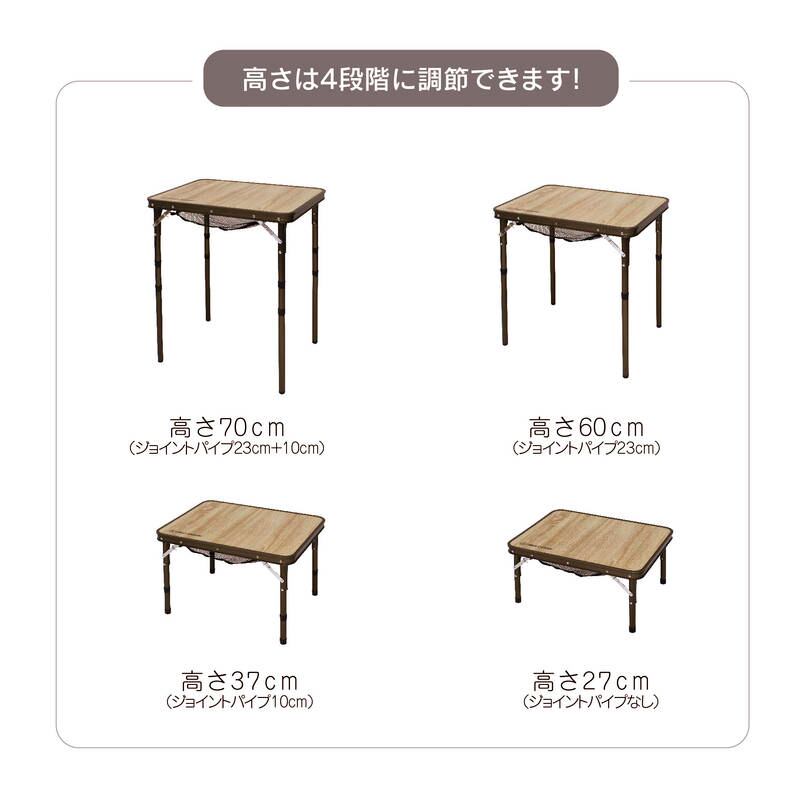 高さは4段階に調節できます!

高さ70cm
(ジョイントパイプ23cm+10cm)

高さ60cm
(ジョイントパイプ23cm)

高さ37cm
(ジョイントパイプ10cm)

高さ27cm
(ジョイントパイプなし)