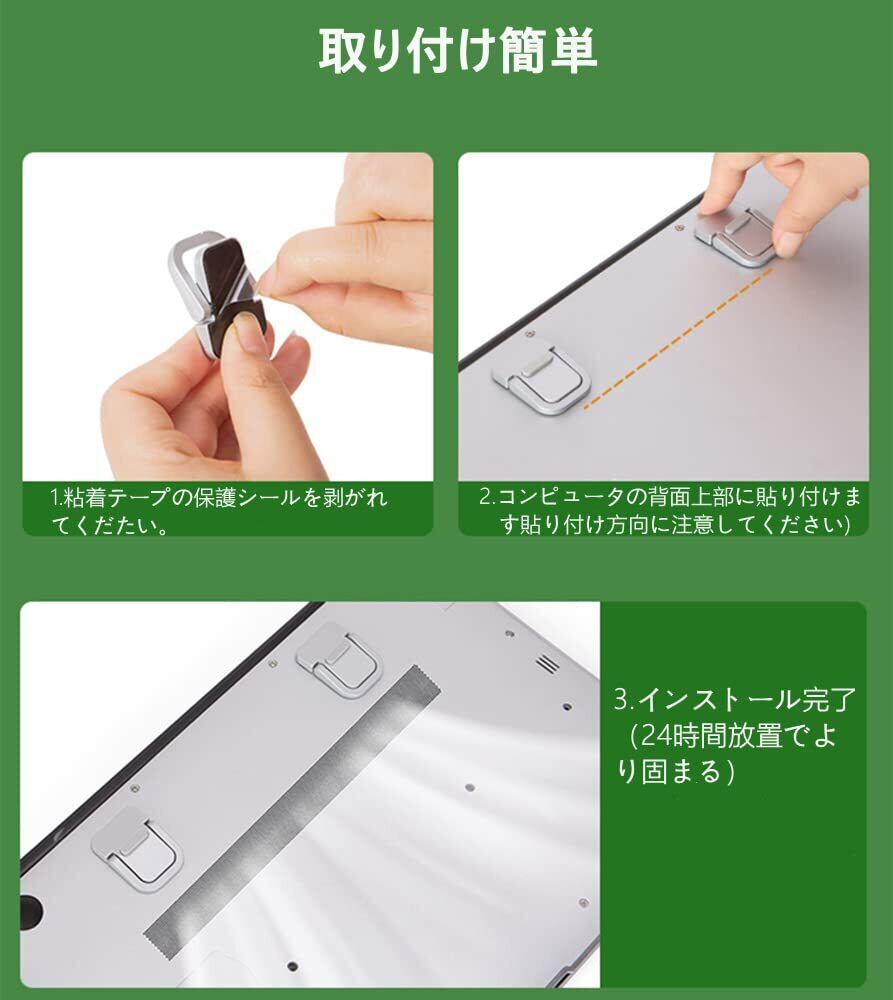 取り付け簡単

1.粘着テープの保護シールを剥がれてくだたい。

2.コンピュータの背面上部に貼り付けます貼り付け方向に注意してください)

3.インストール完了（24時間放置でより固まる）