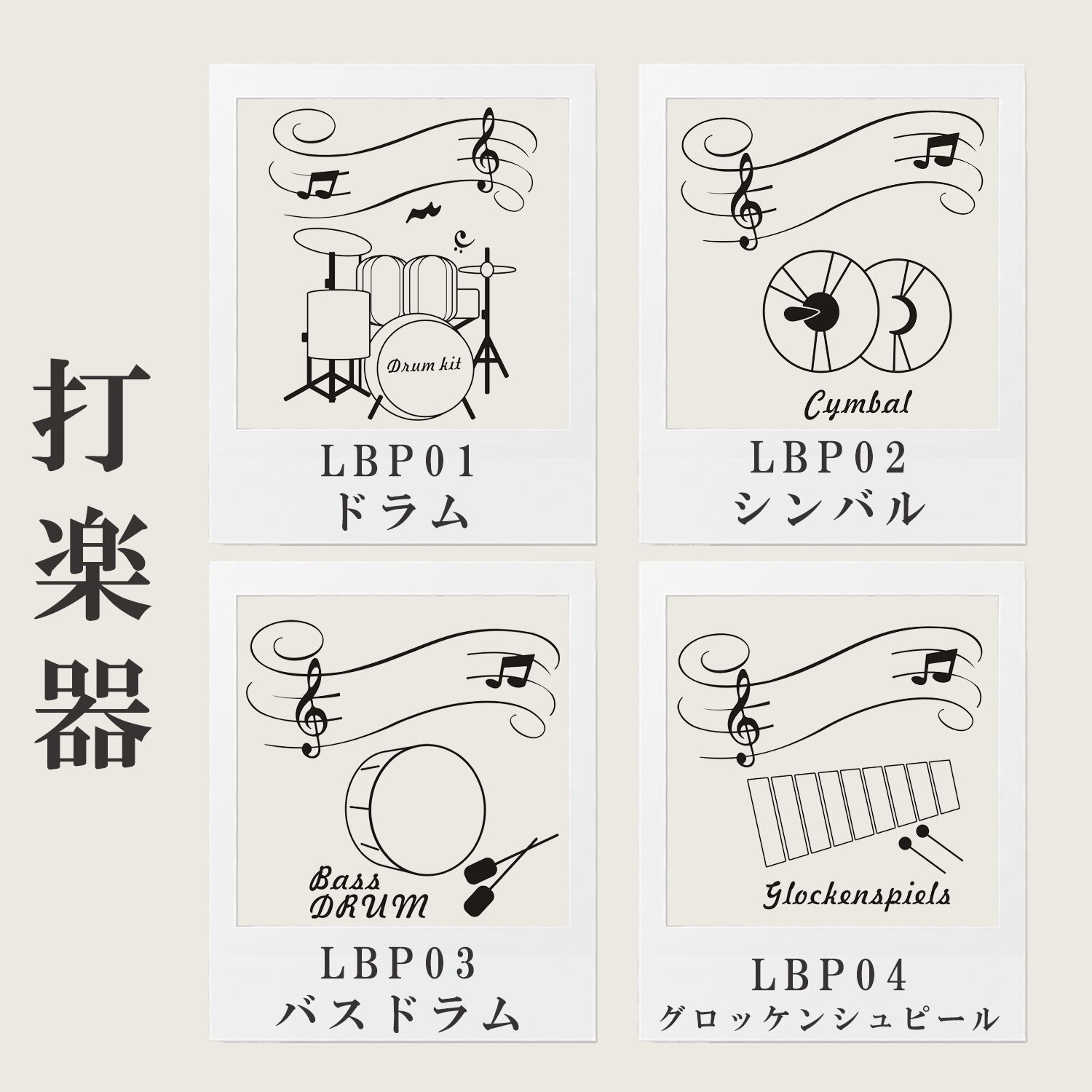 打楽器

Drum kit

LBP01
ドラム

Cymbal

LBP02
シンバル

Bass DRUM

LBP03
バスドラム

Glockenspiels

LBP04
グロッケンシュピール