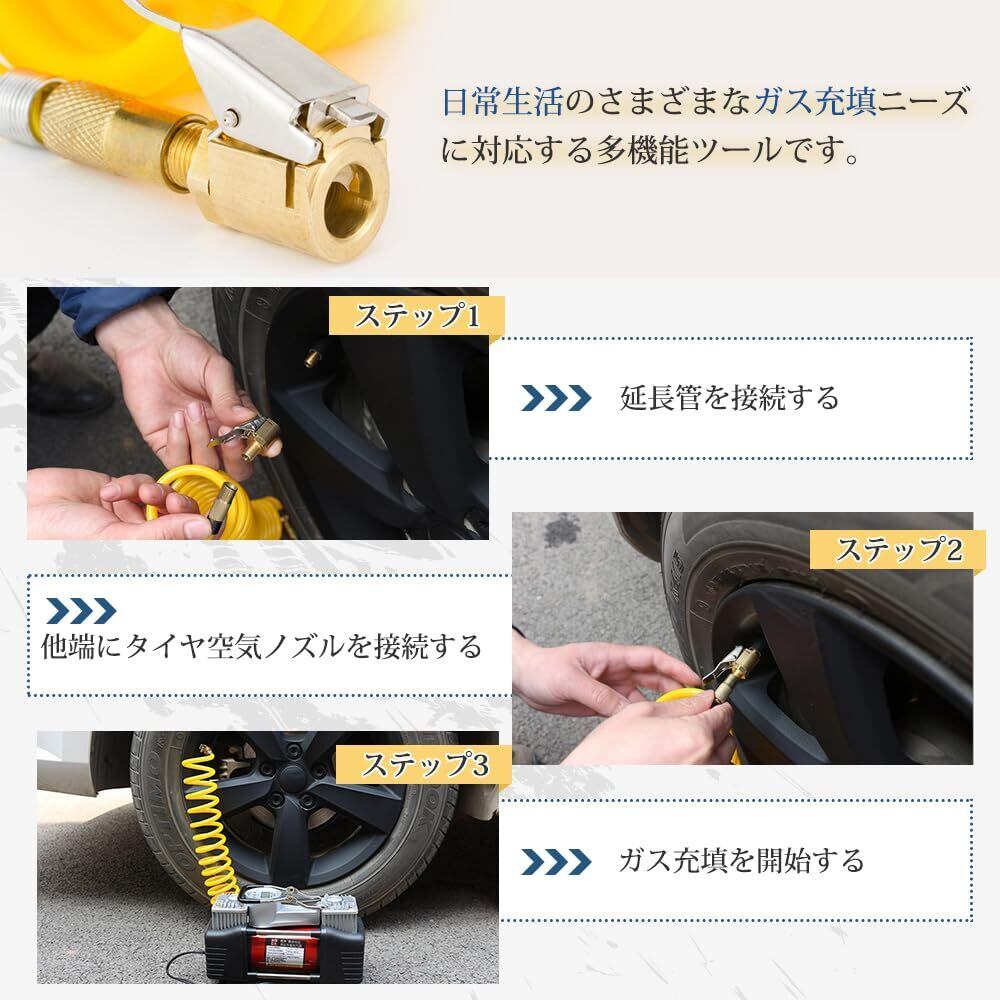 日常生活のさまざまなガス充填ニーズに対応する多機能ツールです。

ステップ1

延長管を接続する

ステップ2

他端にタイヤ空気ノズルを接続する

ステップ3

ガス充填を開始する