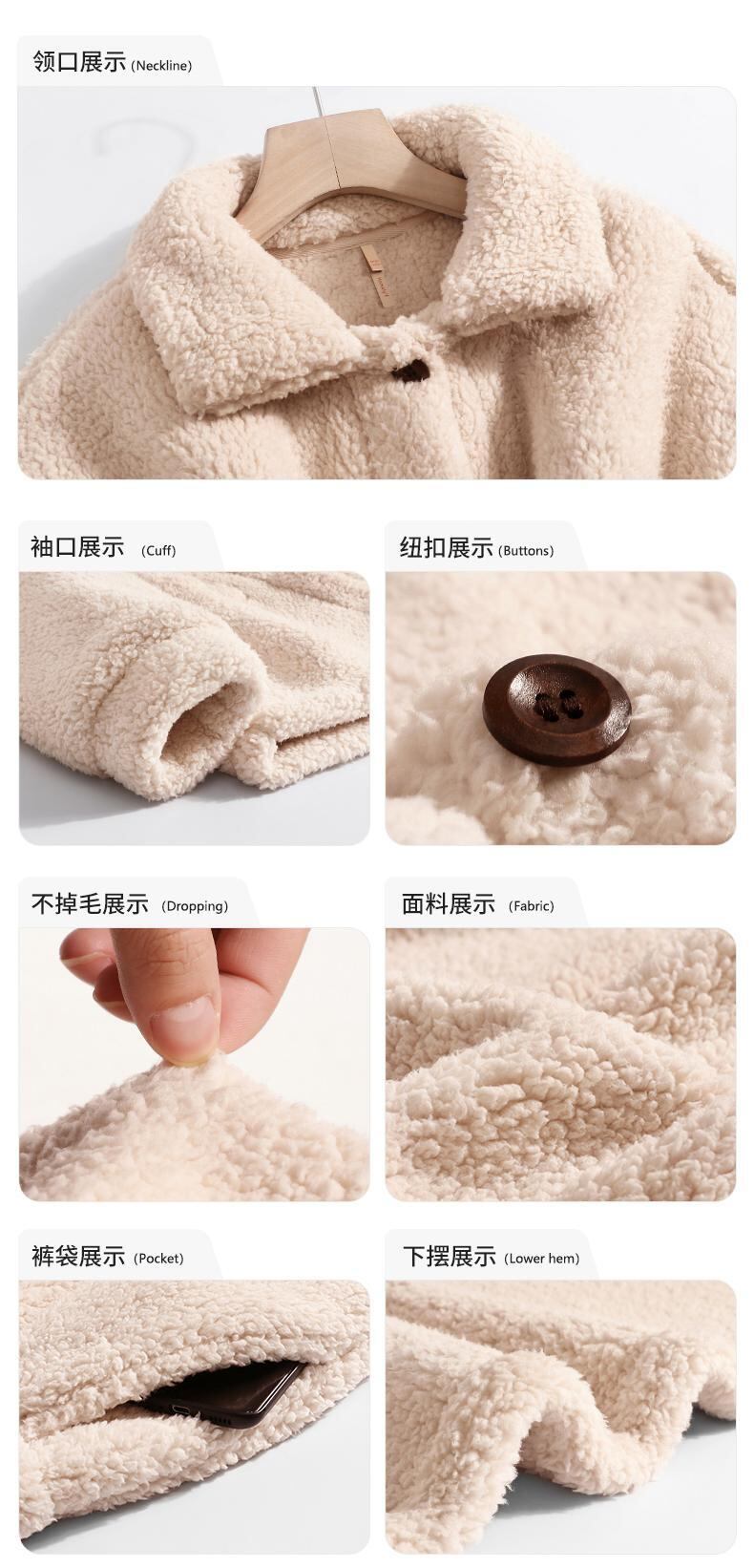 领口展示 (Neckline)

袖口展示 (Cuff)

纽扣展示 (Buttons)

不掉毛展示 (Dropping)

面料展示 (Fabric)

裤袋展示 (Pocket)

下摆展示 (Lower hem)