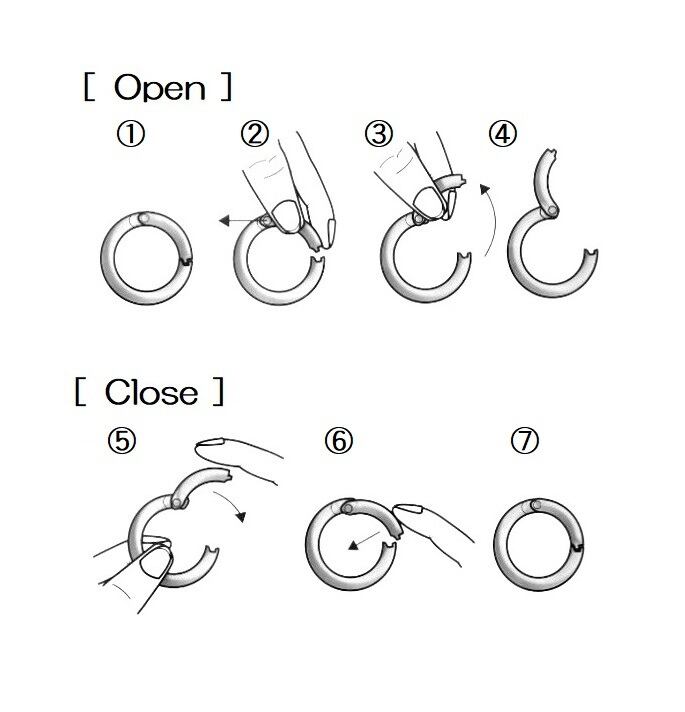 [ Open ]

①

②

③

④

[ Close ]

⑤

⑥

⑦