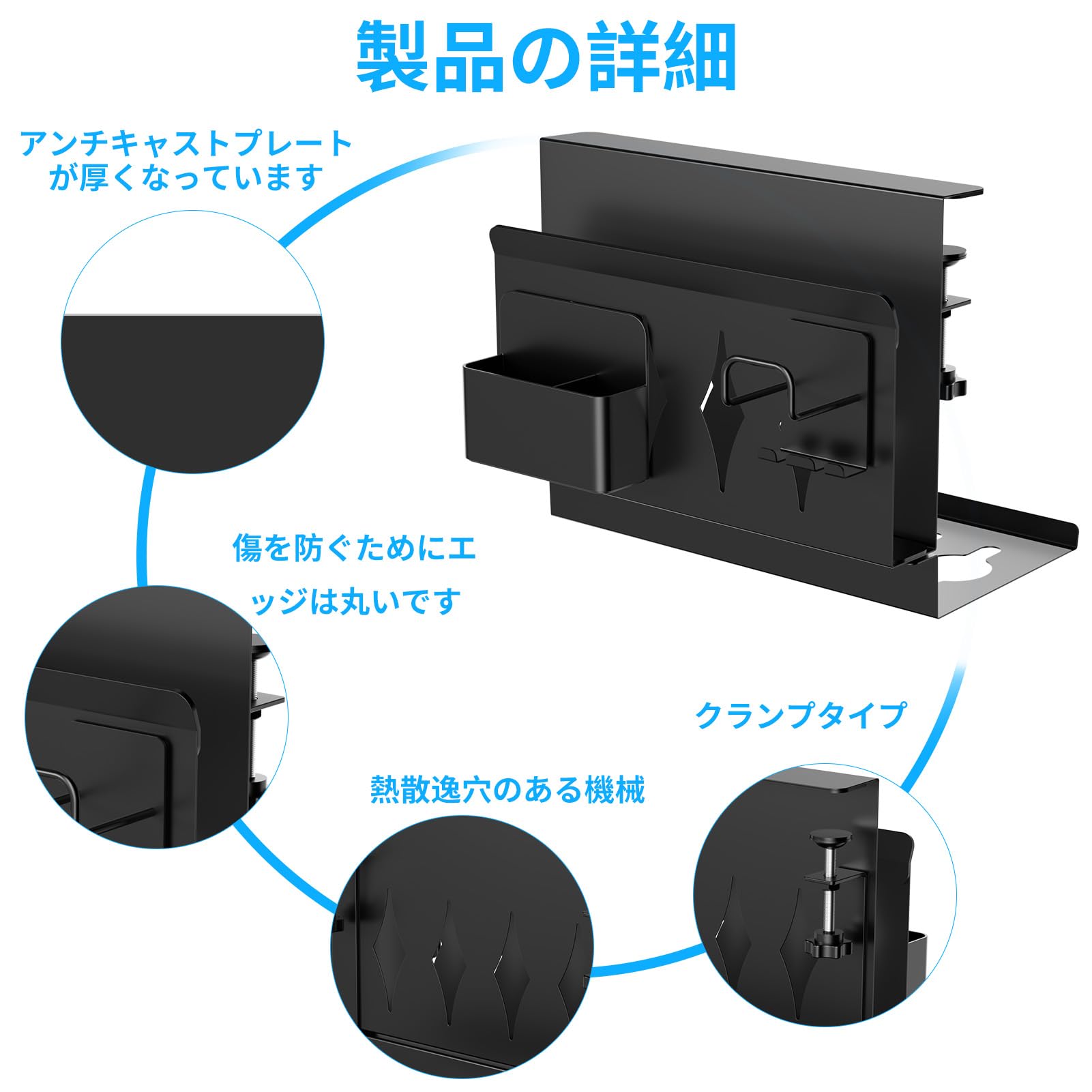 製品の詳細

アンチキャストプレートが厚くなっています

傷を防ぐためにエッジは丸いです

クランプタイプ

熱散逸穴のある機械