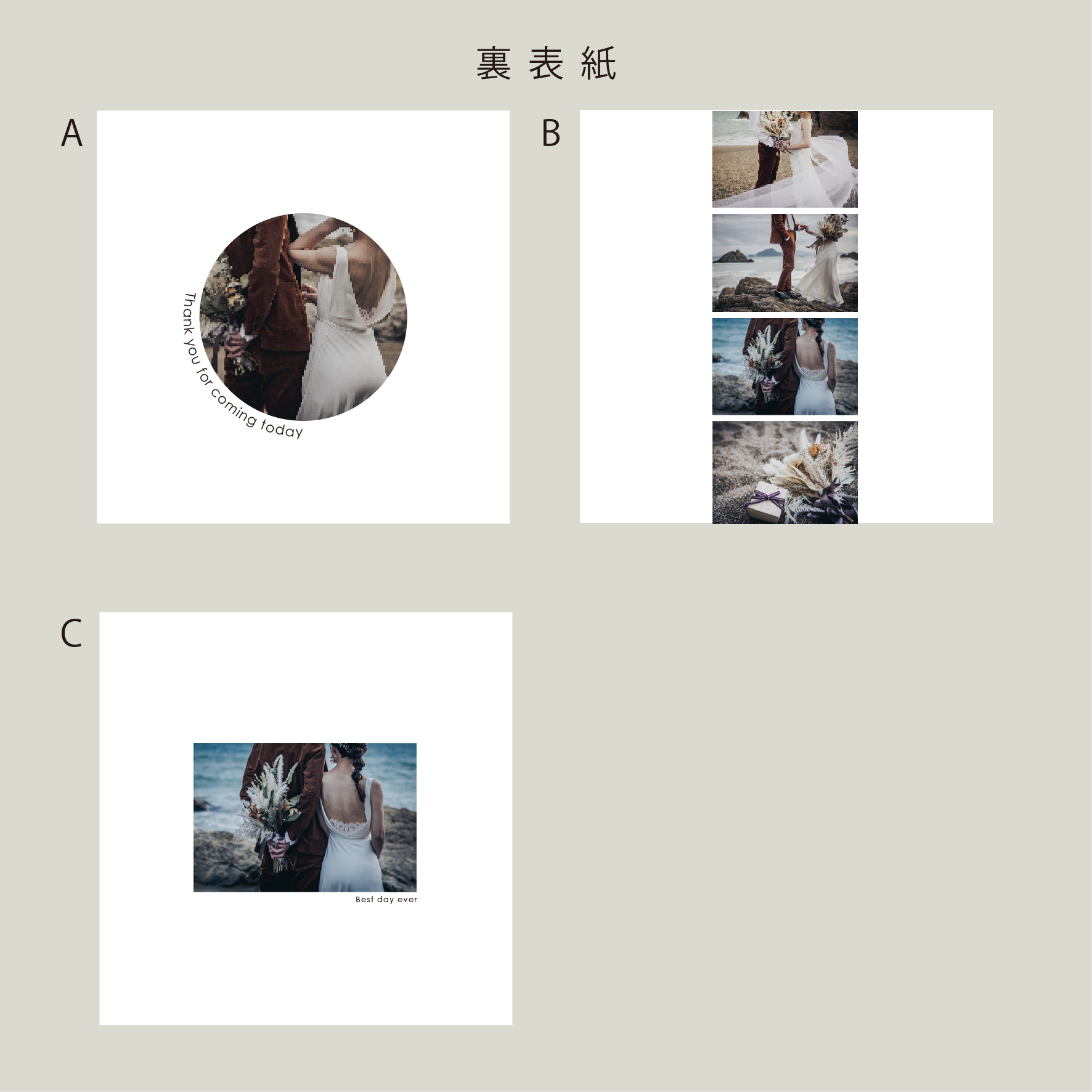 裏表紙

A

Thank you for coming today

B

C

Best day ever