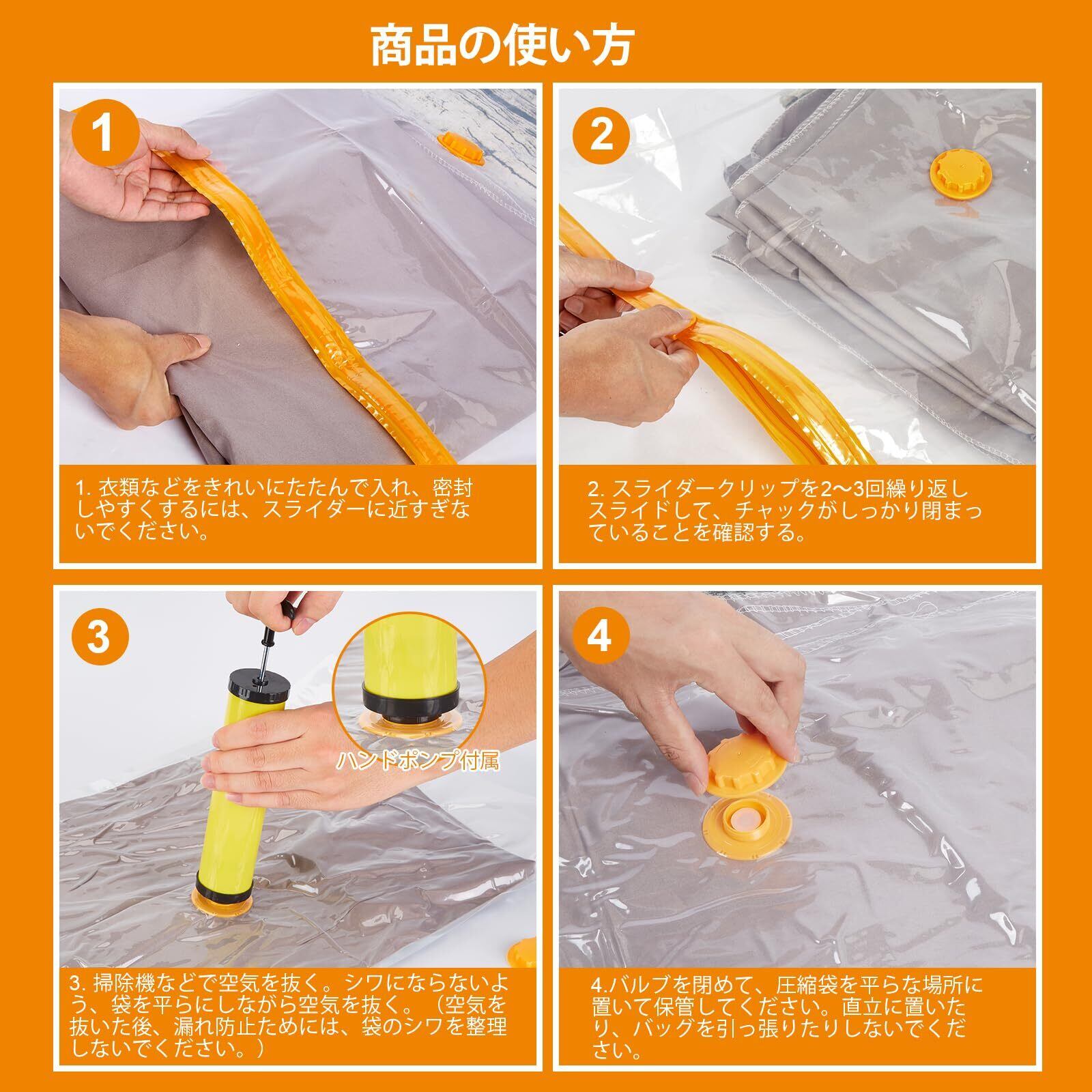 商品の使い方

1

1. 衣類などをきれいにたたんで入れ、密封しやすくするには、スライダーに近すぎないでください。

2

2. スライダークリップを2〜3回繰り返しスライドして、チャックがしっかり閉まっていることを確認する。

3

ハンドポンプ付属

3. 掃除機などで空気を抜く。シワにならないよう、袋を平らにしながら空気を抜く。（空気を抜いた後、漏れ防止ためには、袋のシワを整理しないでください。）

4

4.バルブを閉めて、圧縮袋を平らな場所に置いて保管してください。直立に置いたり、バッグを引っ張りたりしないでください。