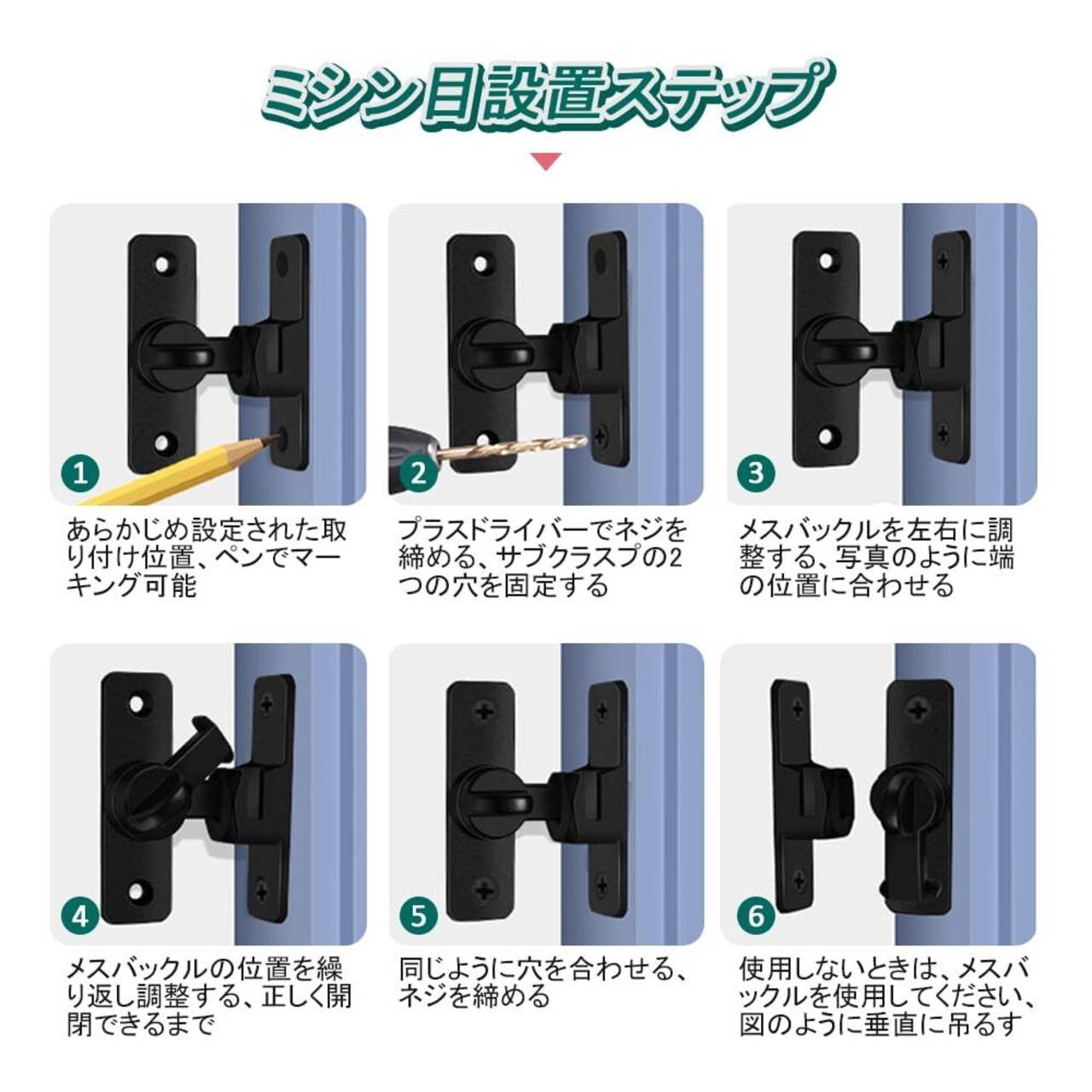 ミシン目設置ステップ

1
あらかじめ設定された取り付け位置、ペンでマーキング可能

2
プラスドライバーでネジを締める、サブクラスプの2つの穴を固定する

3
メスバックルを左右に調整する、写真のように端の位置に合わせる

4
メスバックルの位置を繰り返し調整する、正しく開閉できるまで

5
同じように穴を合わせる、ネジを締める

6
使用しないときは、メスバックルを使用してください、図のように垂直に吊るす