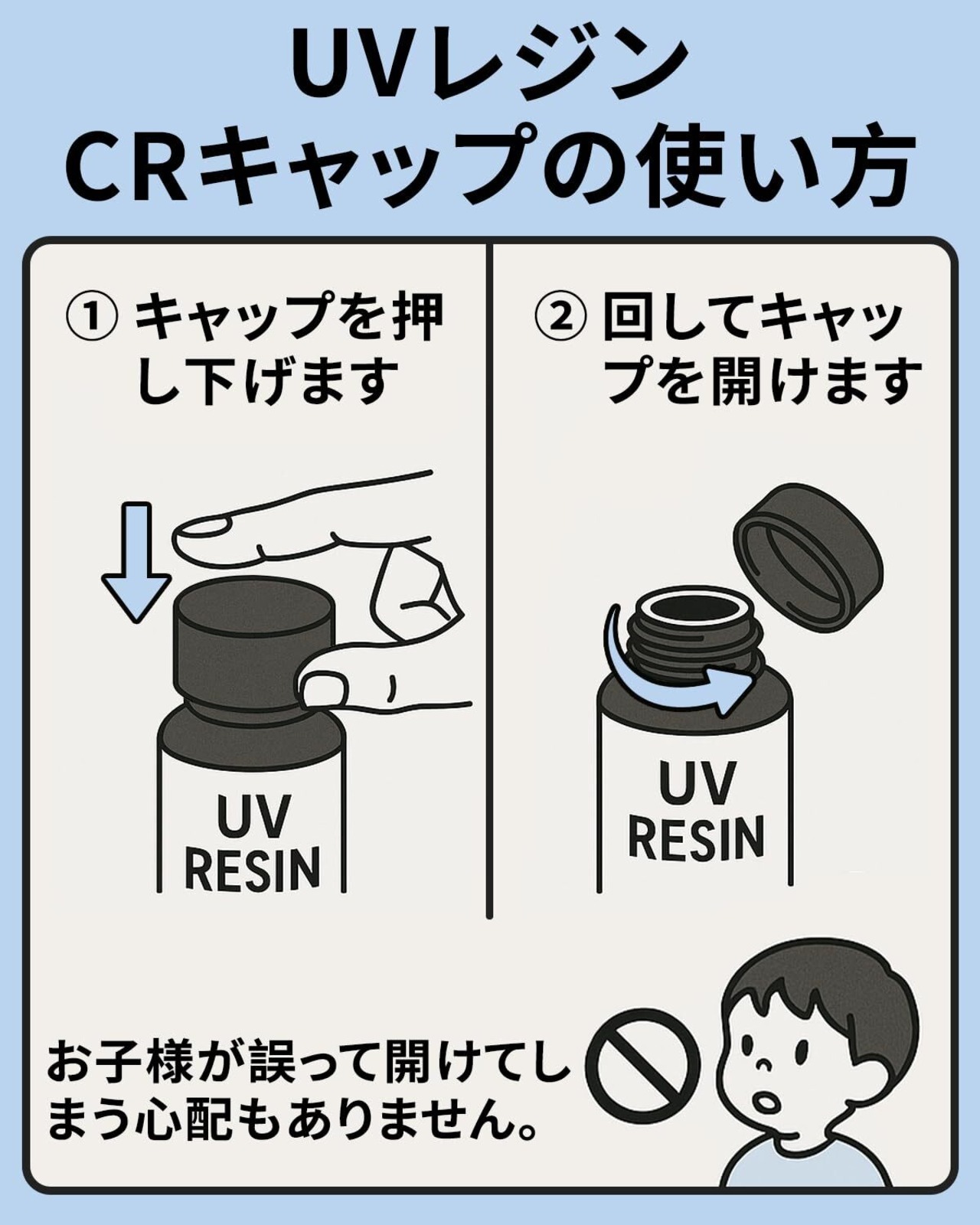 UVレジン
CRキャップの使い方

① キャップを押し下げます

UV
RESIN

② 回してキャップを開けます

UV
RESIN

お子様が誤って開けてしまう心配もありません。