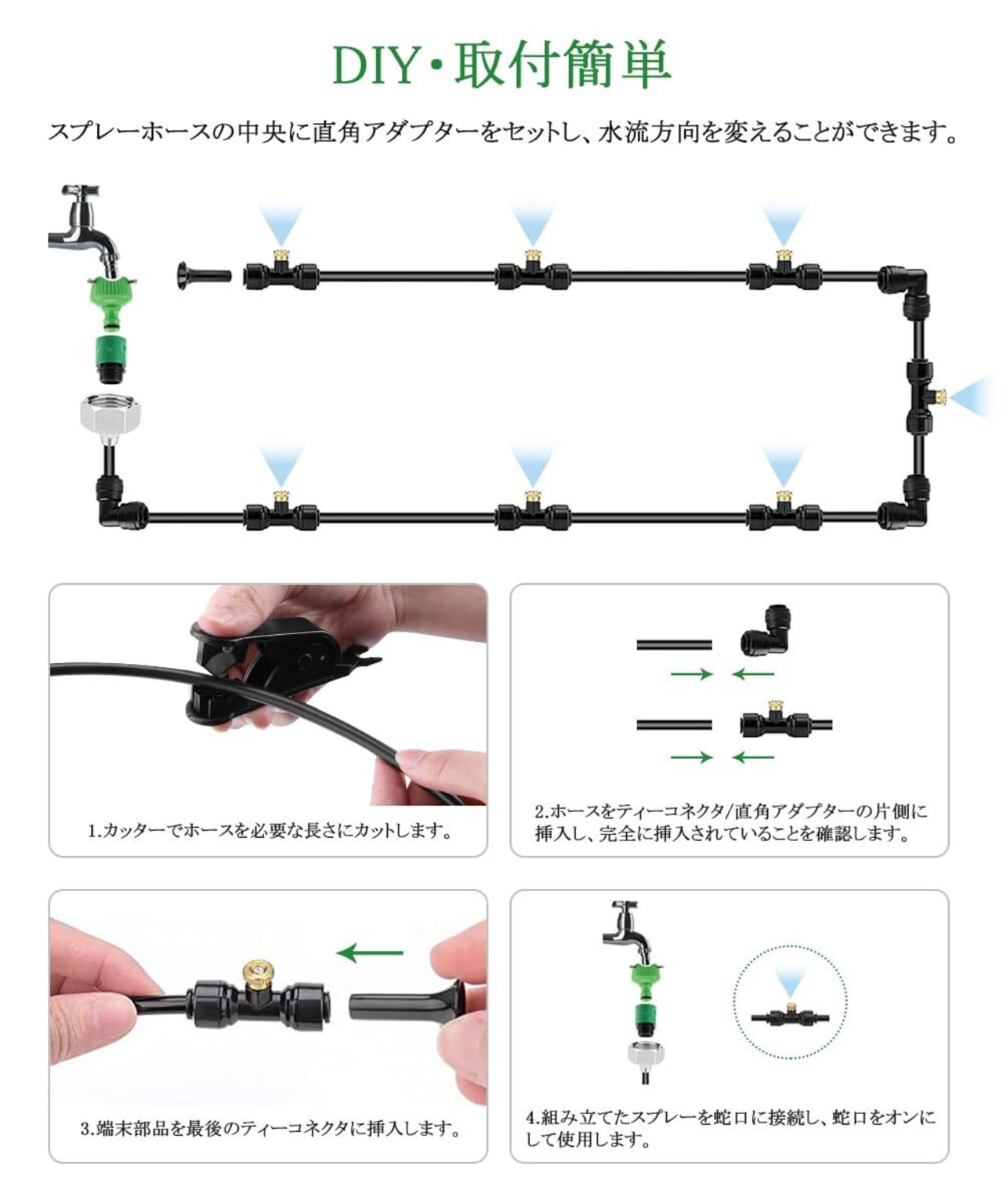 DIY・取付簡単

スプレーホースの中央に直角アダプターをセットし、水流方向を変えることができます。

1.カッターでホースを必要な長さにカットします。

2.ホースをティーコネクタ/直角アダプターの片側に挿入し、完全に挿入されていることを確認します。

3.端末部品を最後のティーコネクタに挿入します。

4.組み立てたスプレーを蛇口に接続し、蛇口をオンにして使用します。