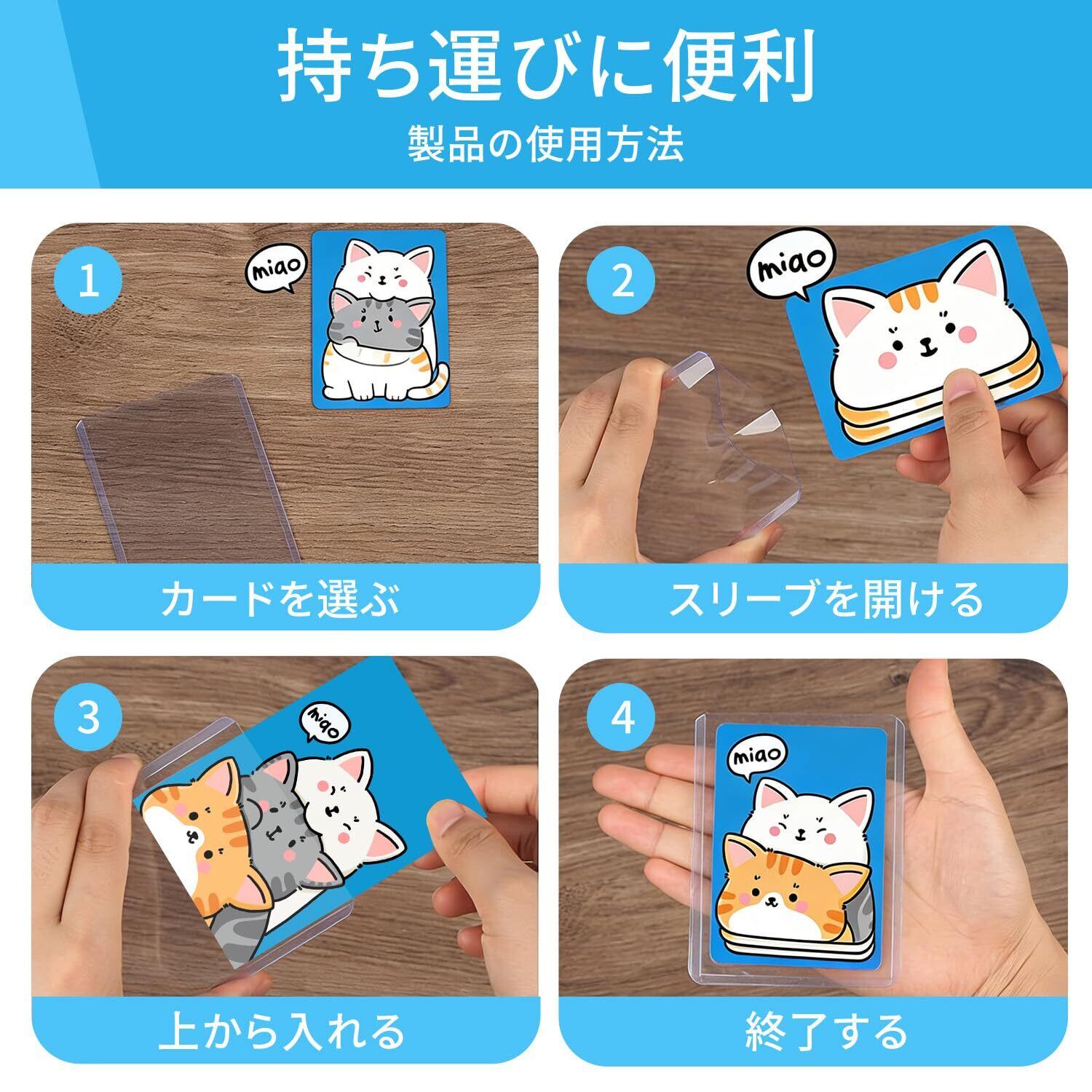 持ち運びに便利
製品の使用方法

1
miao
カードを選ぶ

2
miao
スリーブを開ける

3
miao
上から入れる

4
miao
終了する