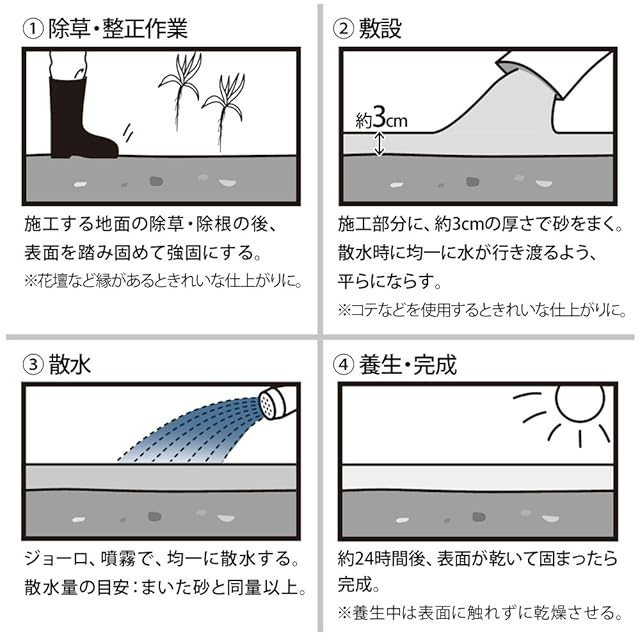 ① 除草・整正作業

施工する地面の除草・除根の後、表面を踏み固めて強固にする。
※花壇など縁があるときれいな仕上がりに。

② 敷設

約3cm

施工部分に、約3cmの厚さで砂をまく。散水時に均一に水が行き渡るよう、平らにならす。
※コテなどを使用するときれいな仕上がりに。

③ 散水

ジョーロ、噴霧で、均一に散水する。散水量の目安：まいた砂と同量以上。

④ 養生・完成

約24時間後、表面が乾いて固まったら完成。
※養生中は表面に触れずに乾燥させる。