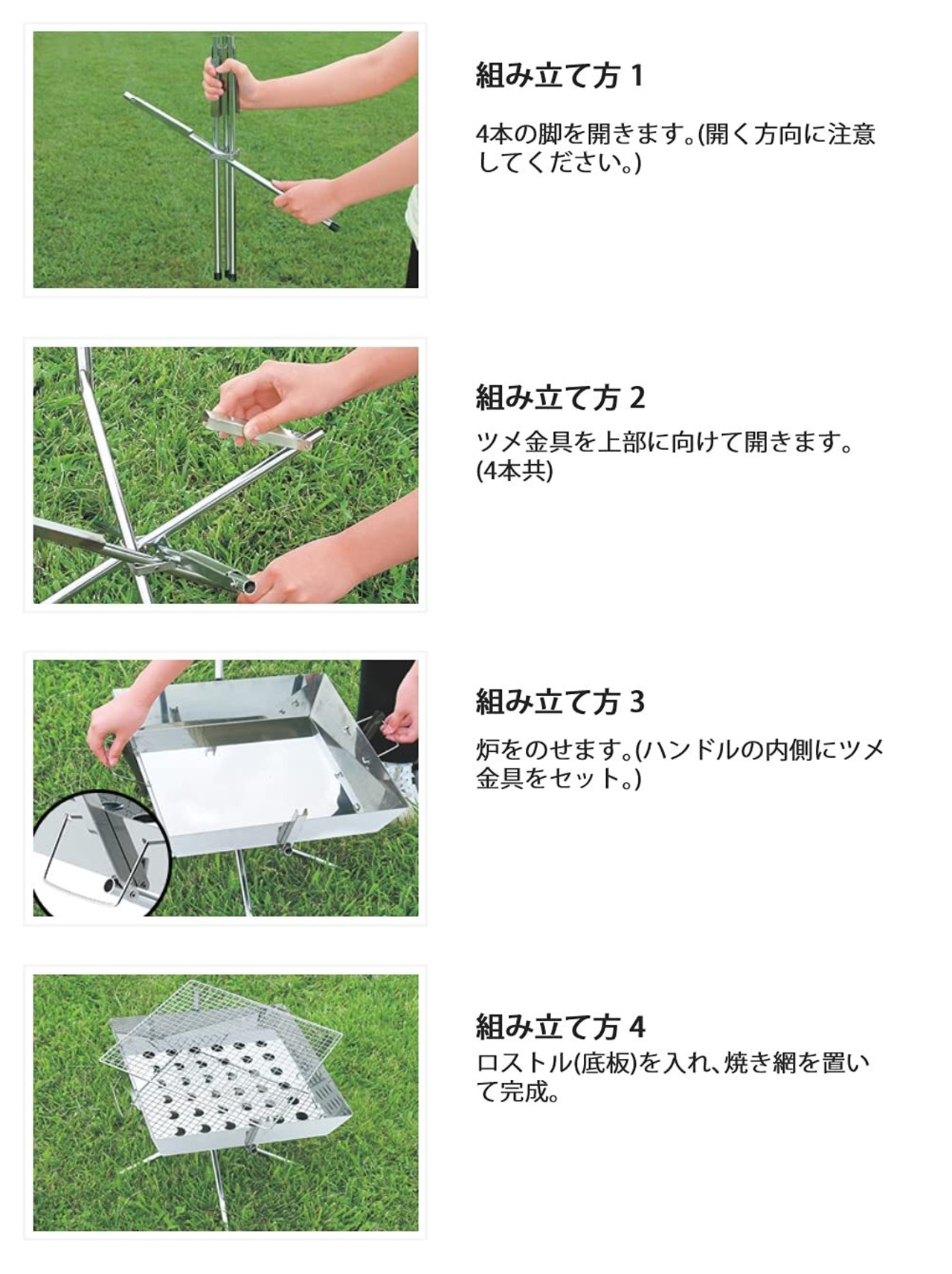 組み立て方 1

4本の脚を開きます。(開く方向に注意してください。)

組み立て方 2

ツメ金具を上部に向けて開きます。(4本共)

組み立て方 3

炉をのせます。(ハンドルの内側にツメ金具をセット。)

組み立て方 4

ロストル(底板)を入れ、焼き網を置いて完成。