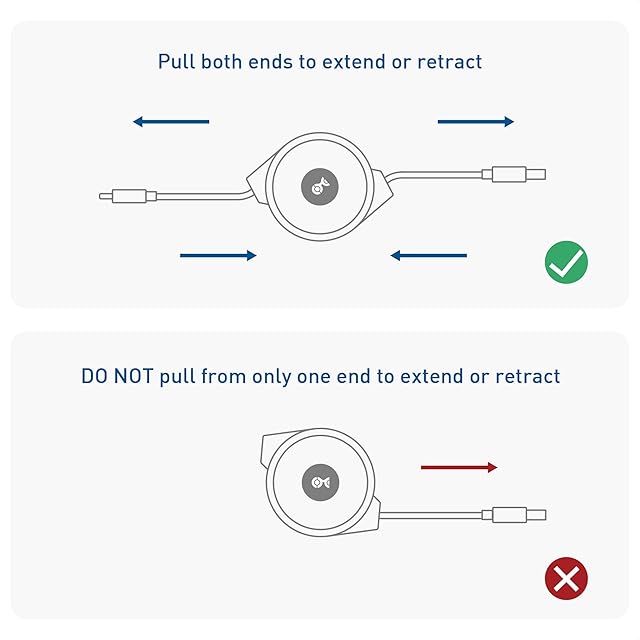 Pull both ends to extend or retract

DO NOT pull from only one end to extend or retract