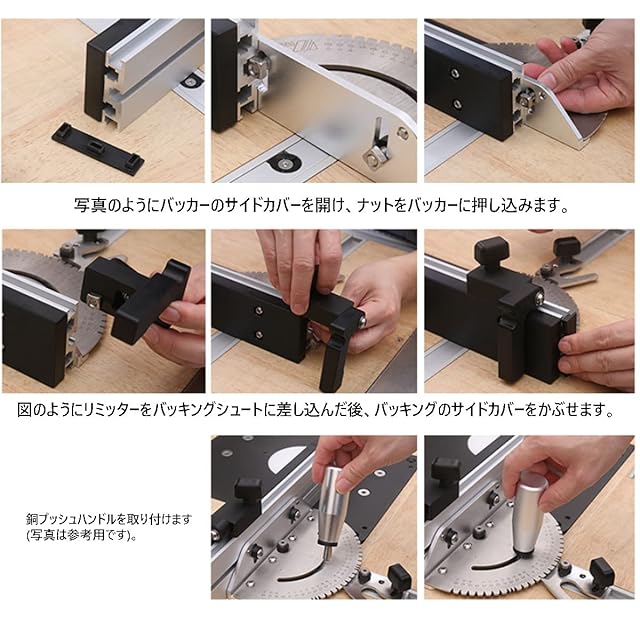 写真のようにバッカーのサイドカバーを開け、ナットをバッカーに押し込みます。

図のようにリミッターをバッキングシュートに差し込んだ後、バッキングのサイドカバーをかぶせます。

銅プッシュハンドルを取り付けます
(写真は参考用です)。