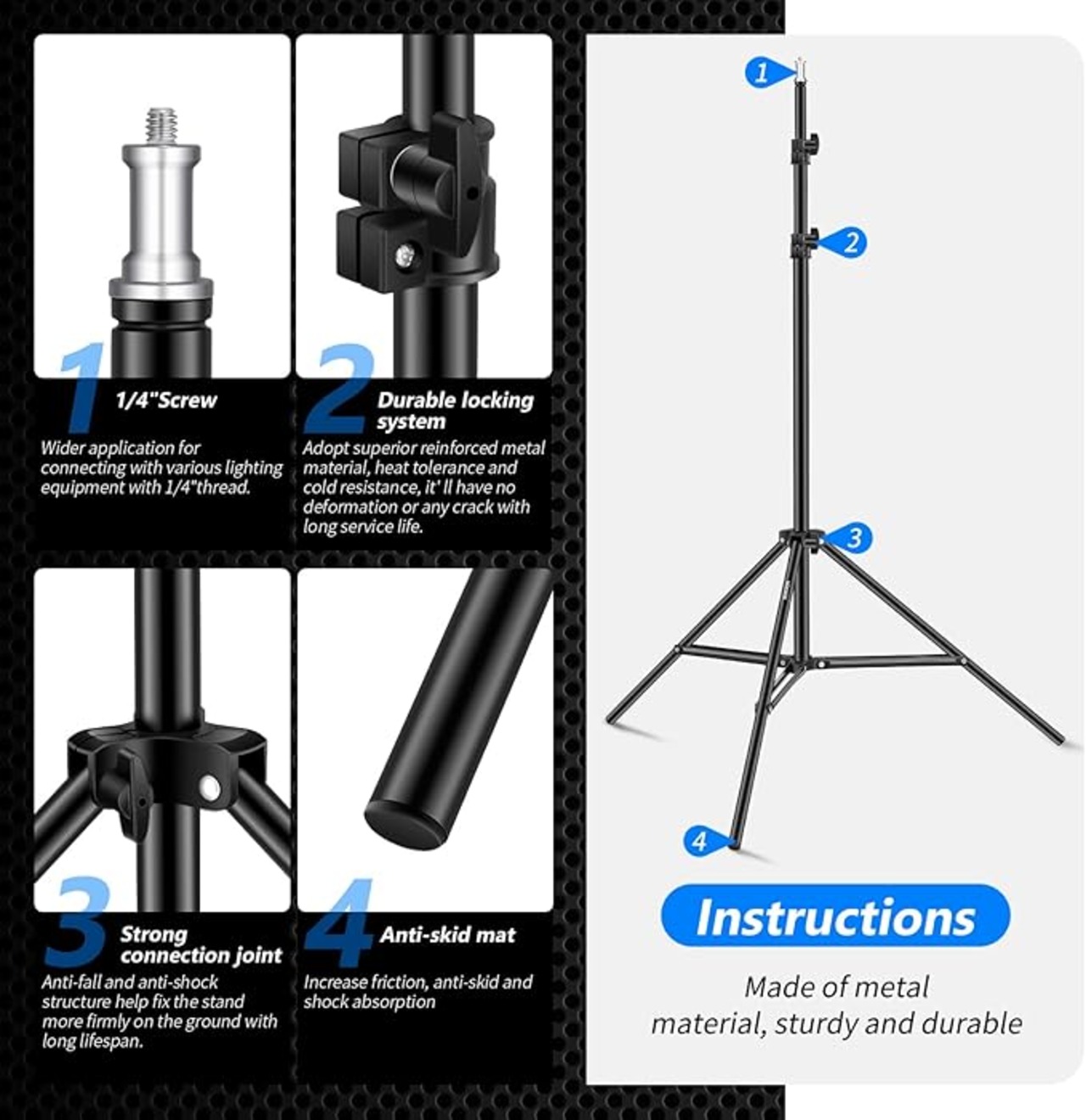 1 1/4"Screw

Wider application for connecting with various lighting equipment with 1/4"thread.

2 Durable locking system

Adopt superior reinforced metal material, heat tolerance and cold resistance, it' ll have no deformation or any crack with long service life.

3 Strong connection joint

Anti-fall and anti-shock structure help fix the stand more firmly on the ground with long lifespan.

4 Anti-skid mat

Increase friction, anti-skid and shock absorption

1

2

3

4

Instructions

Made of metal material, sturdy and durable