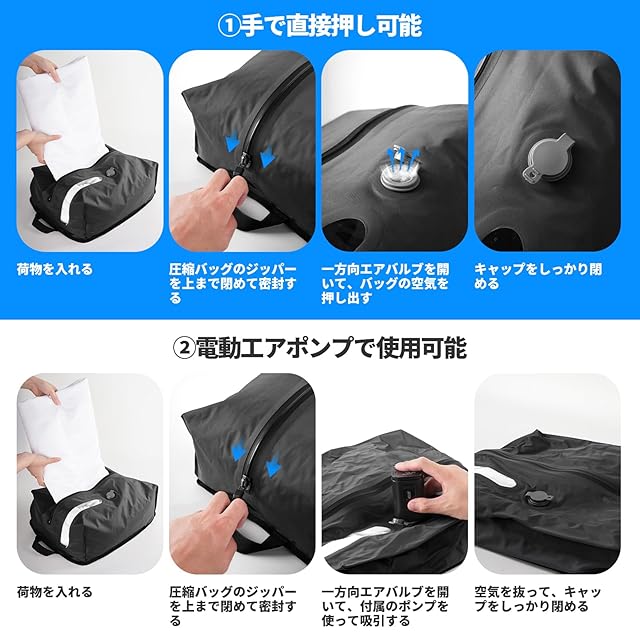 ①手で直接押し可能

荷物を入れる

圧縮バッグのジッパーを上まで閉めて密封する

一方向エアバルブを開いて、バッグの空気を押し出す

キャップをしっかり閉める

②電動エアポンプで使用可能

荷物を入れる

圧縮バッグのジッパーを上まで閉めて密封する

一方向エアバルブを開いて、付属のポンプを使って吸引する

空気を抜って、キャップをしっかり閉める