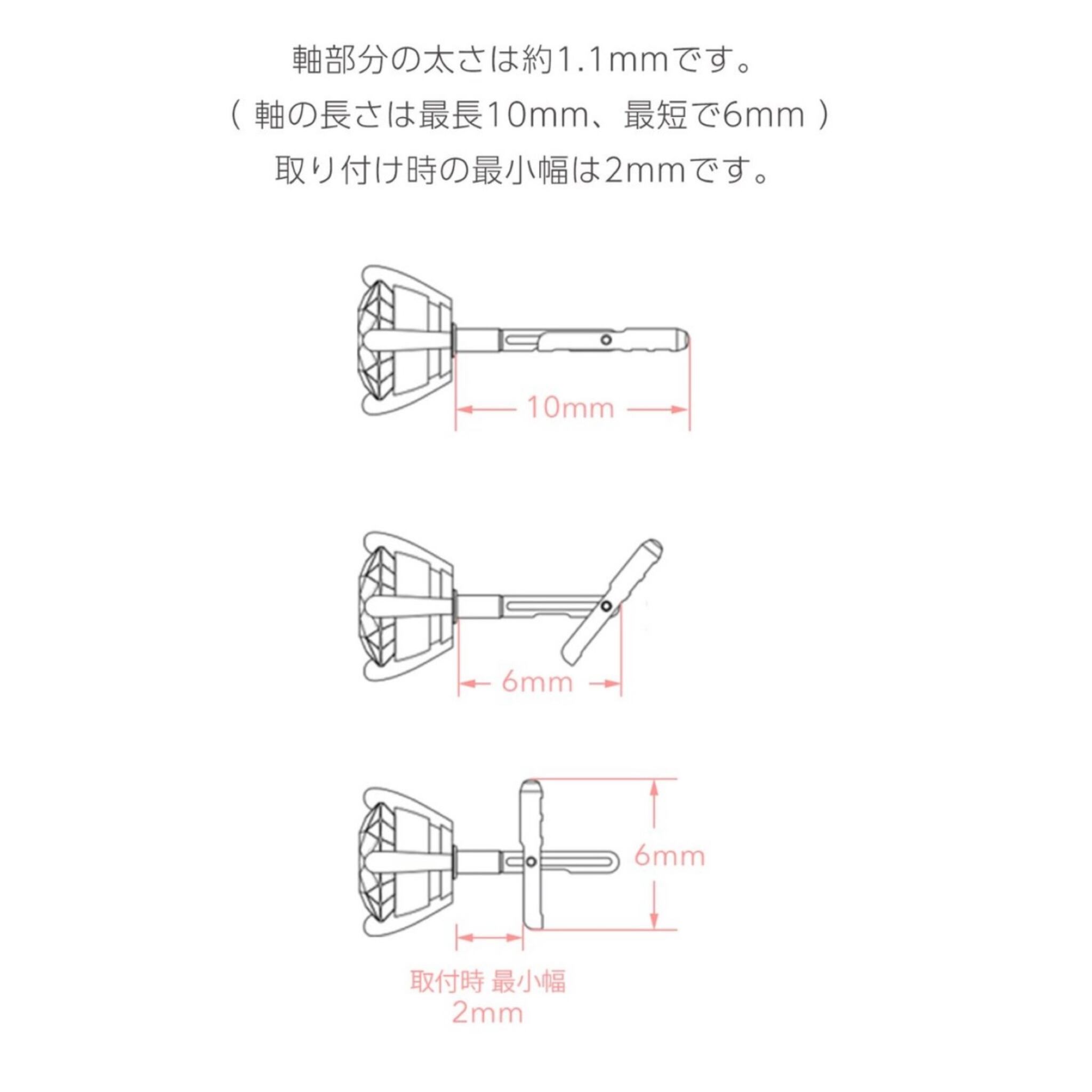 軸部分の太さは約1.1mmです。
（ 軸の長さは最長10mm、最短で6mm ）
取り付け時の最小幅は2mmです。

10mm

6mm

6mm

取付時 最小幅
2mm