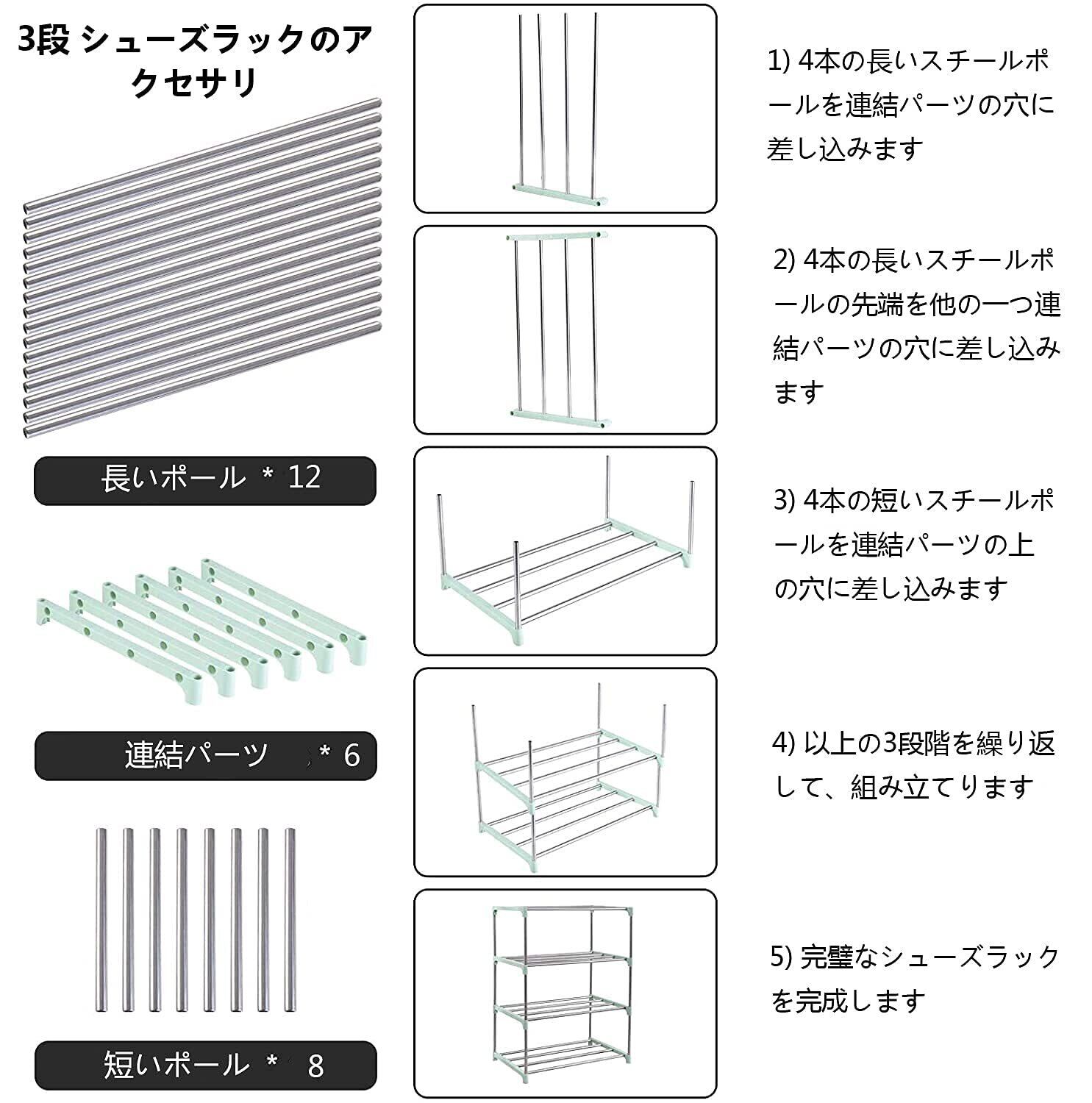 3段 シューズラックのアクセサリ

長いポール ＊ 12

連結パーツ ＊ 6

短いポール ＊ 8

1) 4本の長いスチールポールを連結パーツの穴に差し込みます

2) 4本の長いスチールポールの先端を他の一つ連結パーツの穴に差し込みます

3) 4本の短いスチールポールを連結パーツの上の穴に差し込みます

4) 以上の3段階を繰り返して、組み立てります

5) 完璧なシューズラックを完成します