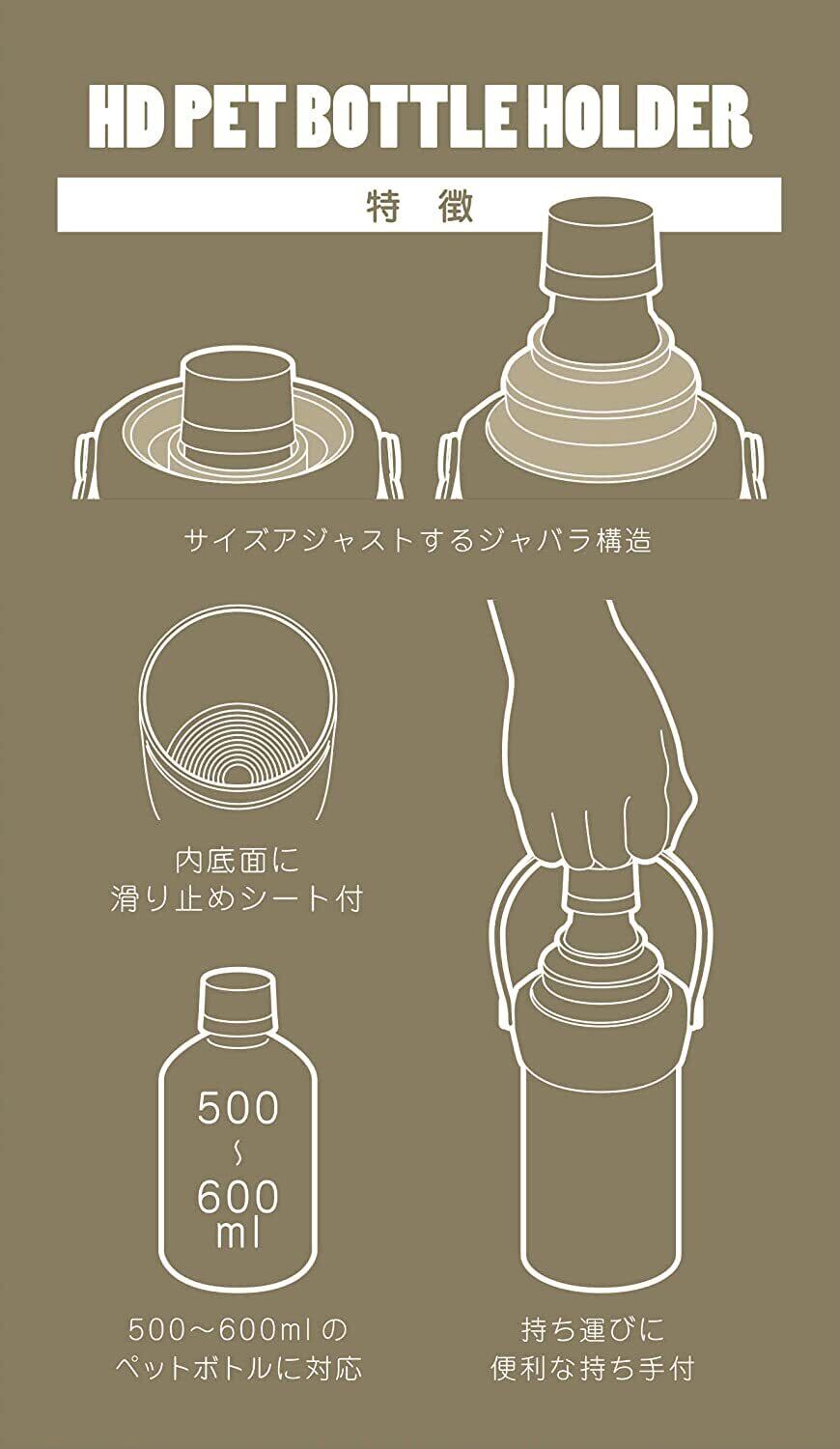 HD PET BOTTLE HOLDER

特 徴

サイズアジャストするジャバラ構造

内底面に
滑り止めシート付

500
~
600
ml

500～600ml の
ペットボトルに対応

持ち運びに
便利な持ち手付