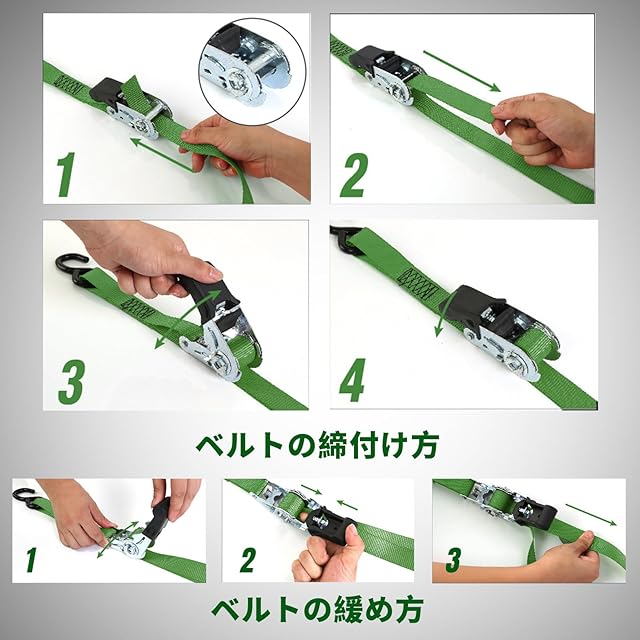 1

2

3

4

ベルトの締付け方

1

2

3

ベルトの緩め方